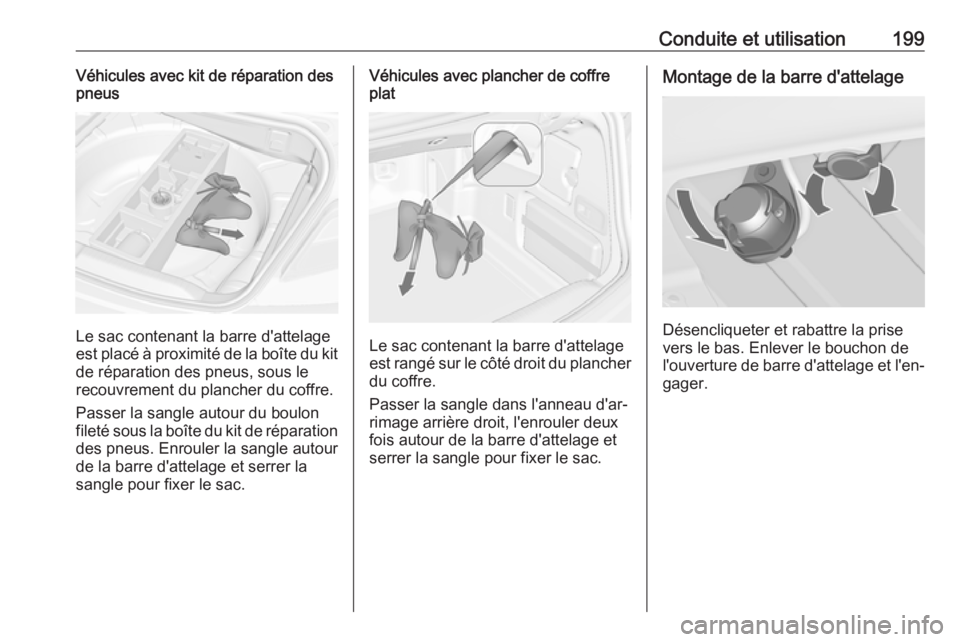 Conduite et utilisation 199

Véhicules avec kit de réparation des pneus

Le sac contenant la barre d'attelage est placé à proximité de la boîte du kit de réparation des pneus, sous le recouvrement du plancher du coffre.

Passer la sangle autour du boulon fileté sous la boîte du kit de réparation des pneus. Enrouler la sangle autour de la barre d'attelage et serrer la sangle pour fixer le sac.

Véhicules avec plancher de coffre plat

Le sac contenant la barre d'attelage est rangé sur le côté droit du plancher du coffre.

Passer la sangle dans l'anneau d'arrimage arrière droit, l'enrouler deux fois autour de la barre d'attelage et serrer la sangle pour fixer le sac.

Montage de la barre d'attelage

Désencliqueter et rabattre la prise vers le bas. Enlever le bouchon de l'ouverture de barre d'attelage et l'engager.

carmanualsonline.info