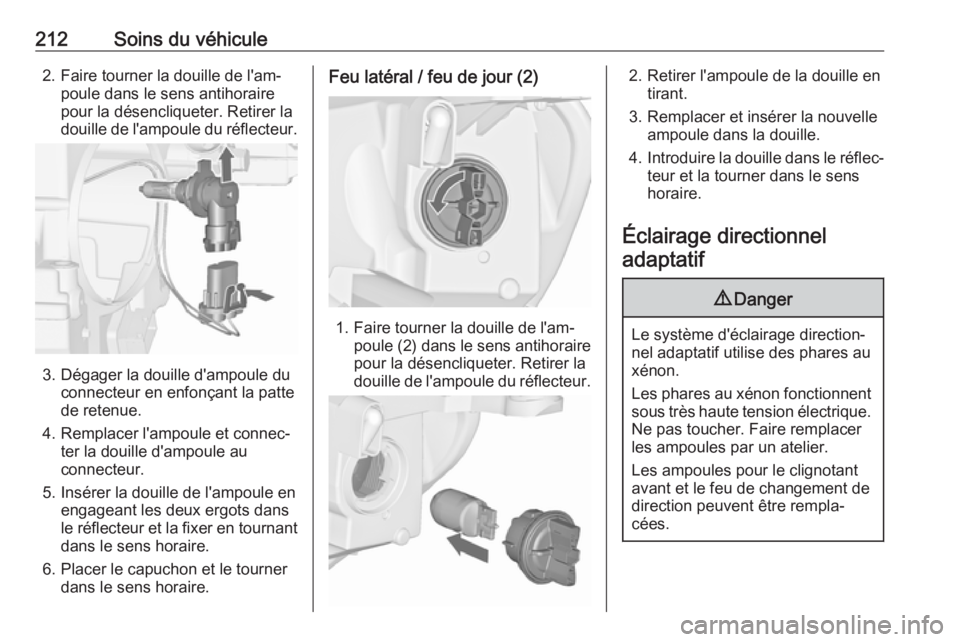 212 Soins du véhicule

2. Faire tourner la douille de l'ampoule dans le sens antihoraire pour la désencliqueter. Retirer la douille de l'ampoule du réflecteur.

3. Dégager la douille d'ampoule du connecteur en enfonçant la patte de retenue.

4. Remplacer l'ampoule et connecter la douille d'ampoule au connecteur.

5. Insérer la douille de l'ampoule en engageant les deux ergots dans le réflecteur et la fixer en tournant dans le sens horaire.

6. Placer le capuchon et le tourner dans le sens horaire.

Feu latéral / feu de jour (2)

1. Faire tourner la douille de l'ampoule (2) dans le sens antihoraire pour la désencliqueter. Retirer la douille de l'ampoule du réflecteur.

2. Retirer l'ampoule de la douille en tirant.

3. Remplacer et insérer la nouvelle ampoule dans la douille.

4. Introduire la douille dans le réflecteur et la tourner dans le sens horaire.

Éclairage directionnel adaptatif

⚠ Danger

Le système d'éclairage directionnel adaptatif utilise des phares au xénon.

Les phares au xénon fonctionnent sous très haute tension électrique. Ne pas toucher. Faire remplacer les ampoules par un atelier.

Les ampoules pour le clignotant avant et le feu de changement de direction peuvent être remplacées.

carmanualsonline.info