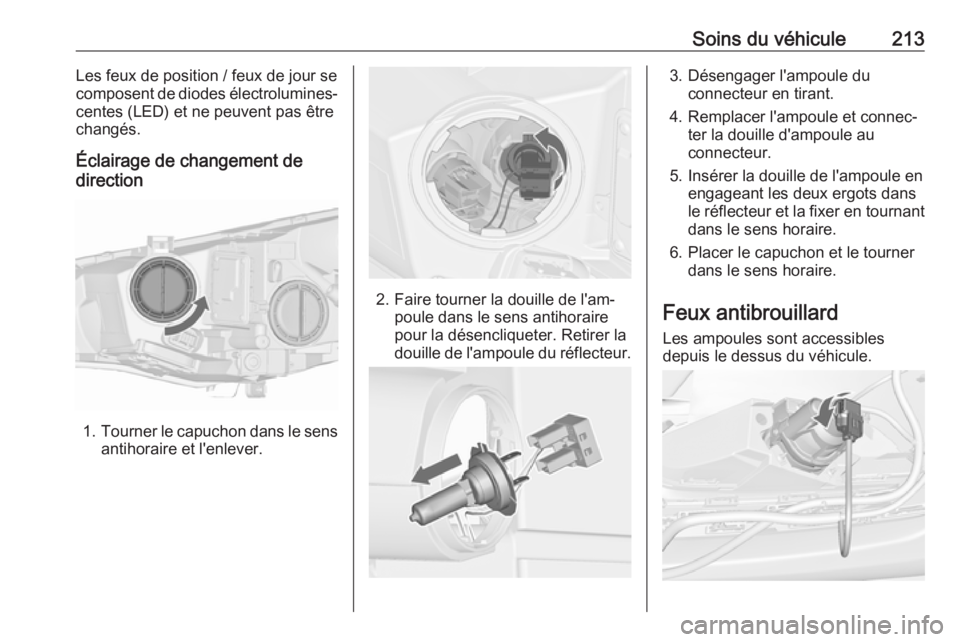 Soins du véhicule 213

Les feux de position / feux de jour se composent de diodes électroluminescentes (LED) et ne peuvent pas être changés.

Éclairage de changement de direction

1. Tourner le capuchon dans le sens antihoraire et l'enlever.

2. Faire tourner la douille de l'ampoule dans le sens antihoraire pour la désencliqueter. Retirer la douille de l'ampoule du réflecteur.

3. Désengager l'ampoule du connecteur en tirant.

4. Remplacer l'ampoule et connecter la douille d'ampoule au connecteur.

5. Insérer la douille de l'ampoule en engageant les deux ergots dans le réflecteur et la fixer en tournant dans le sens horaire.

6. Placer le capuchon et le tourner dans le sens horaire.

Feux antibrouillard

Les ampoules sont accessibles depuis le dessus du véhicule.

carmanualsonline.info