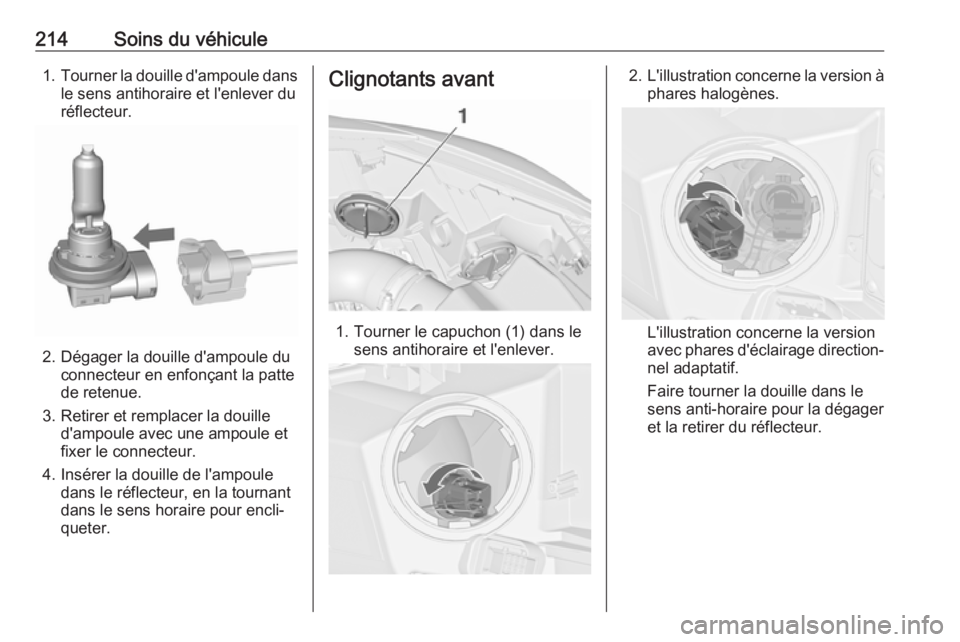 214 Soins du véhicule

1. Tourner la douille d'ampoule dans le sens antihoraire et l'enlever du réflecteur.

2. Dégager la douille d'ampoule du connecteur en enfonçant la patte de retenue.

3. Retirer et remplacer la douille d'ampoule avec une ampoule et fixer le connecteur.

4. Insérer la douille de l'ampoule dans le réflecteur, en la tournant dans le sens horaire pour encliqueter.

Clignotants avant

1

1. Tourner le capuchon (1) dans le sens antihoraire et l'enlever.

2. L'illustration concerne la version à phares halogènes.

L'illustration concerne la version avec phares d'éclairage directionnel adaptatif.

Faire tourner la douille dans le sens anti-horaire pour la dégager et la retirer du réflecteur.

carmanualsonline.info