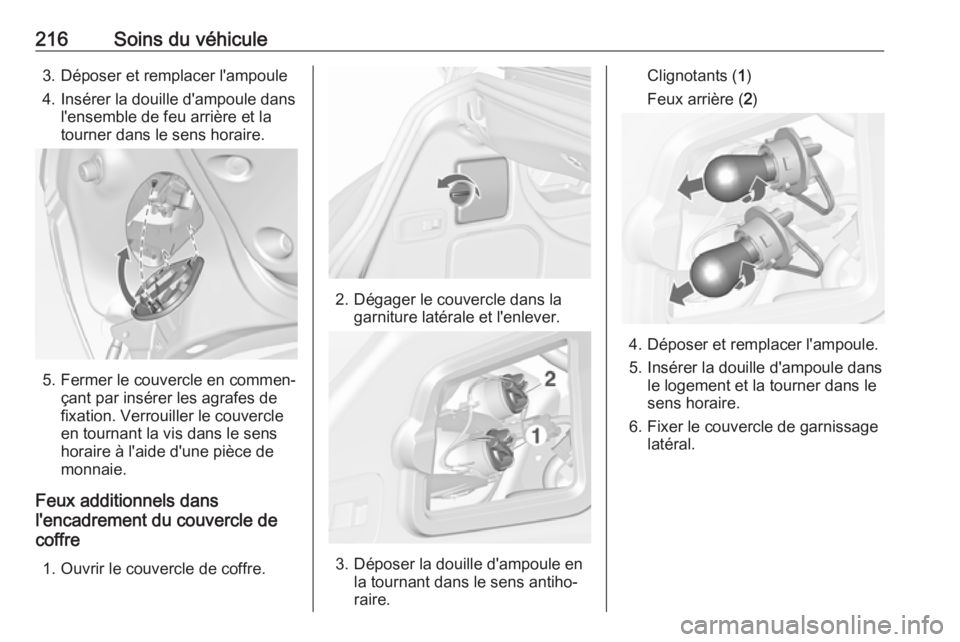 216 Soins du véhicule

3. Déposer et remplacer l'ampoule
4. Insérer la douille d'ampoule dans l'ensemble de feu arrière et la tourner dans le sens horaire.

5. Fermer le couvercle en commençant par insérer les agrafes de fixation. Verrouiller le couvercle en tournant la vis dans le sens horaire à l'aide d'une pièce de monnaie.

Feux additionnels dans l'encadrement du couvercle de coffre

1. Ouvrir le couvercle de coffre.

2. Dégager le couvercle dans la garniture latérale et l'enlever.

2

1

3. Déposer la douille d'ampoule en la tournant dans le sens antihoraire.

Clignotants (1)
Feux arrière (2)

4. Déposer et remplacer l'ampoule.
5. Insérer la douille d'ampoule dans le logement et la tourner dans le sens horaire.
6. Fixer le couvercle de garnissage latéral.

carmanualsonline.info