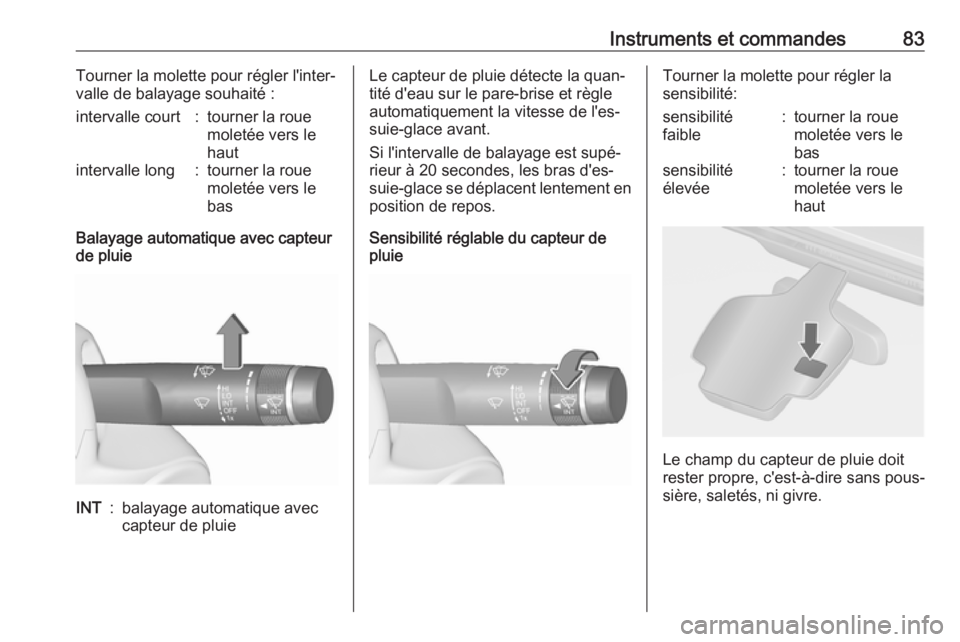 Instruments et commandes 83

Tourner la molette pour régler l'intervalle de balayage souhaité :

intervalle court : tourner la roue moletée vers le haut
intervalle long : tourner la roue moletée vers le bas

Balayage automatique avec capteur de pluie

HI
LO
INT
OFF
1x
INT

INT : balayage automatique avec capteur de pluie

Le capteur de pluie détecte la quantité d'eau sur le pare-brise et règle automatiquement la vitesse de l'essuie-glace avant.

Si l'intervalle de balayage est supérieur à 20 secondes, les bras d'essuie-glace se déplacent lentement en position de repos.

Sensibilité réglable du capteur de pluie

HI
LO
INT
OFF
1x
INT

Tourner la molette pour régler la sensibilité:

sensibilité faible : tourner la roue moletée vers le bas
sensibilité élevée : tourner la roue moletée vers le haut

Le champ du capteur de pluie doit rester propre, c'est-à-dire sans poussière, saletés, ni givre.

carmanualsonline.info