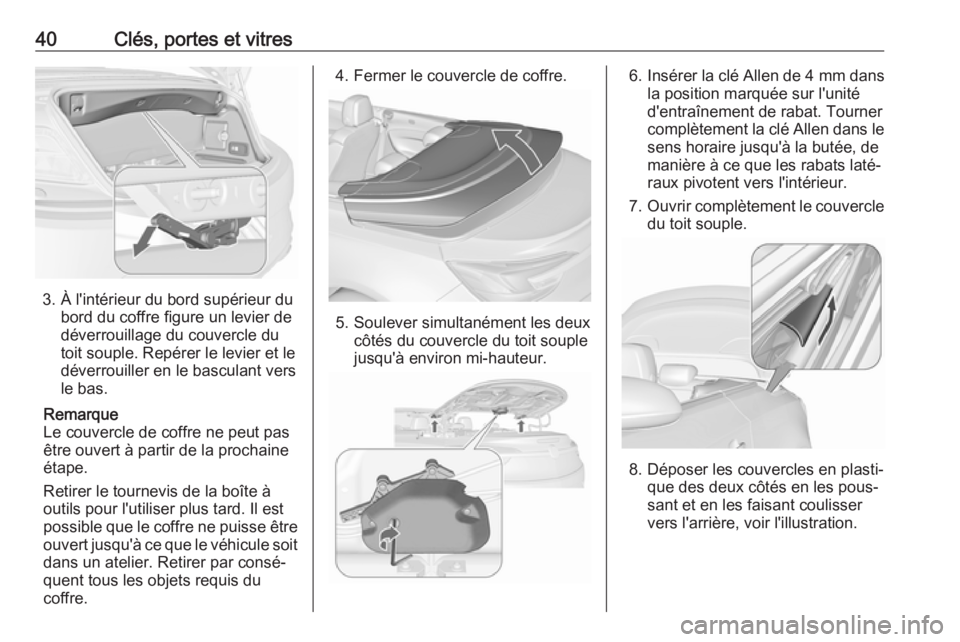 40 Clés, portes et vitres

3. À l'intérieur du bord supérieur du bord du coffre figure un levier de déverrouillage du couvercle du toit souple. Repérer le levier et le déverrouiller en le basculant vers le bas.

Remarque
Le couvercle de coffre ne peut pas être ouvert à partir de la prochaine étape.

Retirer le tournevis de la boîte à outils pour l'utiliser plus tard. Il est possible que le coffre ne puisse être ouvert jusqu'à ce que le véhicule soit dans un atelier. Retirer par conséquent tous les objets requis du coffre.

4. Fermer le couvercle de coffre.

5. Soulever simultanément les deux côtés du couvercle du toit souple jusqu'à environ mi-hauteur.

6. Insérer la clé Allen de 4 mm dans la position marquée sur l'unité d'entraînement de rabat. Tourner complètement la clé Allen dans le sens horaire jusqu'à la butée, de manière à ce que les rabats latéraux pivotent vers l'intérieur.

7. Ouvrir complètement le couvercle du toit souple.

8. Déposer les couvercles en plastique des deux côtés en les poussant et en les faisant coulisser vers l'arrière, voir l'illustration.

carmanualsonline.info