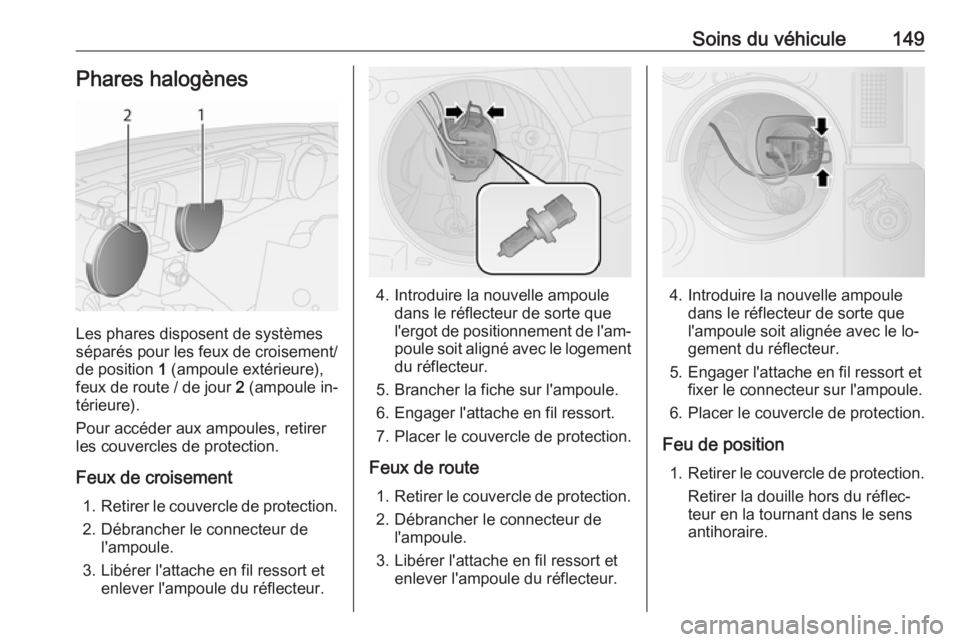 Soins du véhicule 149

Phares halogènes

2 1

Les phares disposent de systèmes séparés pour les feux de croisement/ de position 1 (ampoule extérieure), feux de route / de jour 2 (ampoule intérieure).

Pour accéder aux ampoules, retirer les couvercles de protection.

Feux de croisement

1. Retirer le couvercle de protection.
2. Débrancher le connecteur de l'ampoule.
3. Libérer l'attache en fil ressort et enlever l'ampoule du réflecteur.

4. Introduire la nouvelle ampoule dans le réflecteur de sorte que l'ergot de positionnement de l'ampoule soit aligné avec le logement du réflecteur.
5. Brancher la fiche sur l'ampoule.
6. Engager l'attache en fil ressort.
7. Placer le couvercle de protection.

Feux de route

1. Retirer le couvercle de protection.
2. Débrancher le connecteur de l'ampoule.
3. Libérer l'attache en fil ressort et enlever l'ampoule du réflecteur.

4. Introduire la nouvelle ampoule dans le réflecteur de sorte que l'ampoule soit alignée avec le logement du réflecteur.
5. Engager l'attache en fil ressort et fixer le connecteur sur l'ampoule.
6. Placer le couvercle de protection.

Feu de position

1. Retirer le couvercle de protection.
Retirer la douille hors du réflecteur en la tournant dans le sens antihoraire.

carmanualsonline.info