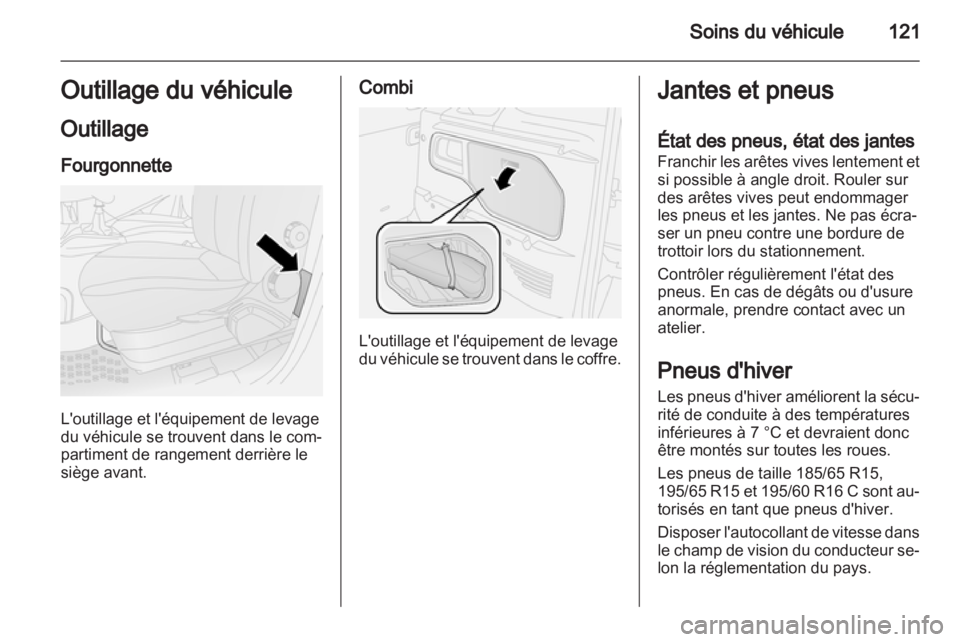 Soins du véhicule 121

Outillage du véhicule

Outillage

Fourgonnette

L'outillage et l'équipement de levage du véhicule se trouvent dans le compartiment de rangement derrière le siège avant.

Combi

L'outillage et l'équipement de levage du véhicule se trouvent dans le coffre.

Jantes et pneus

État des pneus, état des jantes

Franchir les arêtes vives lentement et si possible à angle droit. Rouler sur des arêtes vives peut endommager les pneus et les jantes. Ne pas écraser un pneu contre une bordure de trottoir lors du stationnement.

Contrôler régulièrement l'état des pneus. En cas de dégâts ou d'usure anormale, prendre contact avec un atelier.

Pneus d'hiver

Les pneus d'hiver améliorent la sécurité de conduite à des températures inférieures à 7 °C et devraient donc être montés sur toutes les roues.

Les pneus de taille 185/65 R15, 195/65 R15 et 195/60 R16 C sont autorisés en tant que pneus d'hiver.

Disposer l'autocollant de vitesse dans le champ de vision du conducteur selon la réglementation du pays.

carmanualsonline.info