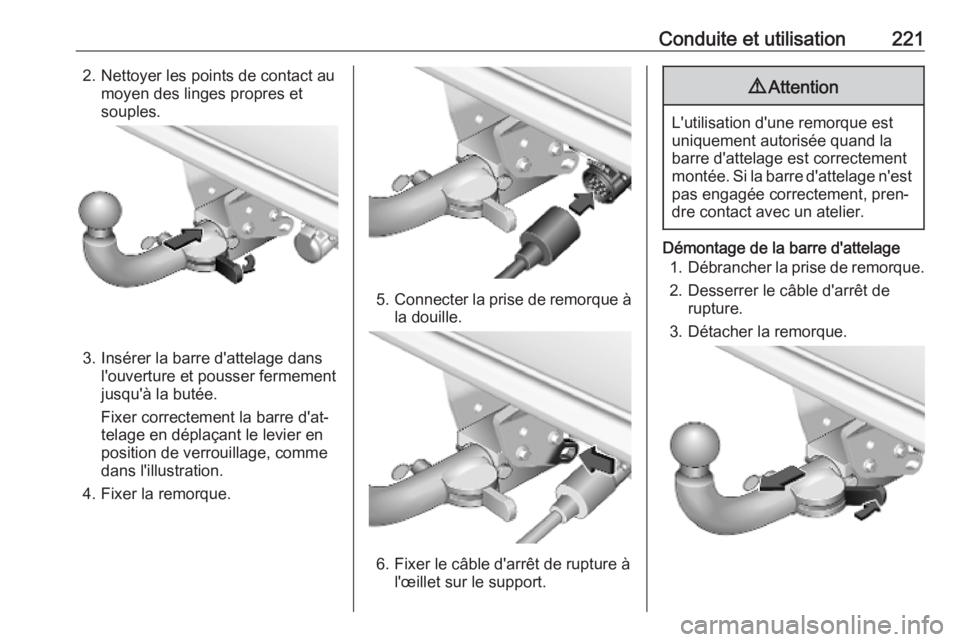 Conduite et utilisation 221

2. Nettoyer les points de contact au moyen des linges propres et souples.

3. Insérer la barre d'attelage dans l'ouverture et pousser fermement jusqu'à la butée.

Fixer correctement la barre d'attelage en déplaçant le levier en position de verrouillage, comme dans l'illustration.

4. Fixer la remorque.

5. Connecter la prise de remorque à la douille.

6. Fixer le câble d'arrêt de rupture à l'œillet sur le support.

⚠ Attention

L'utilisation d'une remorque est uniquement autorisée quand la barre d'attelage est correctement montée. Si la barre d'attelage n'est pas engagée correctement, prendre contact avec un atelier.

Démontage de la barre d'attelage
1. Débrancher la prise de remorque.
2. Desserrer le câble d'arrêt de rupture.
3. Détacher la remorque.

carmanualsonline.info