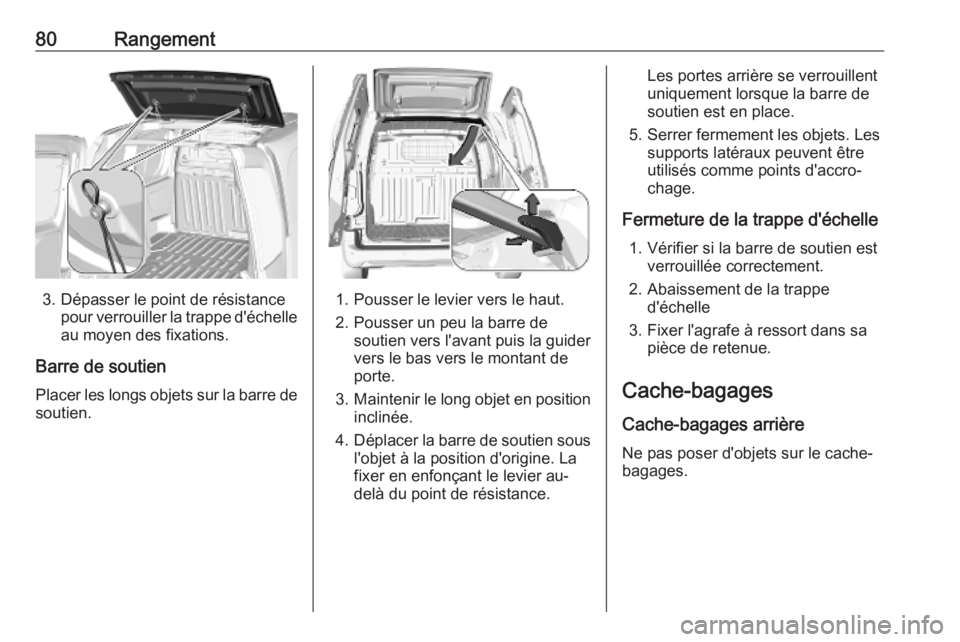 80 Rangement

3. Dépasser le point de résistance pour verrouiller la trappe d'échelle au moyen des fixations.

Barre de soutien

Placer les longs objets sur la barre de soutien.

1. Pousser le levier vers le haut.
2. Pousser un peu la barre de soutien vers l'avant puis la guider vers le bas vers le montant de porte.
3. Maintenir le long objet en position inclinée.
4. Déplacer la barre de soutien sous l'objet à la position d'origine. La fixer en enfonçant le levier au-delà du point de résistance.

Les portes arrière se verrouillent uniquement lorsque la barre de soutien est en place.
5. Serrer fermement les objets. Les supports latéraux peuvent être utilisés comme points d'accrochage.

Fermeture de la trappe d'échelle

1. Vérifier si la barre de soutien est verrouillée correctement.
2. Abaissement de la trappe d'échelle
3. Fixer l'agrafe à ressort dans sa pièce de retenue.

Cache-bagages

Cache-bagages arrière

Ne pas poser d'objets sur le cache-bagages.

carmanualsonline.info