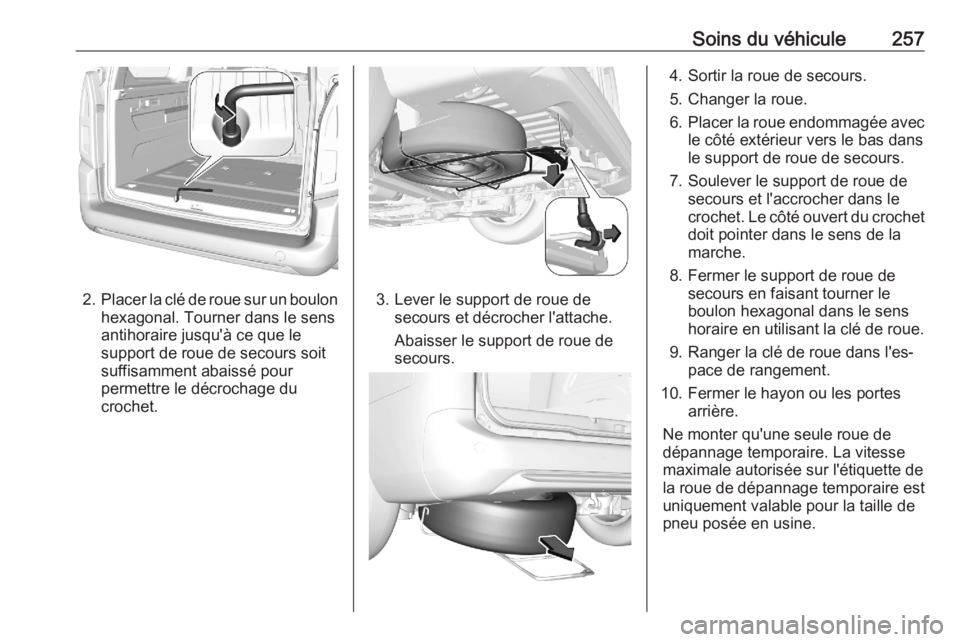 Soins du véhicule 257

2. Placer la clé de roue sur un boulon hexagonal. Tourner dans le sens antihoraire jusqu'à ce que le support de roue de secours soit suffisamment abaissé pour permettre le décrochage du crochet.

3. Lever le support de roue de secours et décrocher l'attache.

Abaisser le support de roue de secours.

4. Sortir la roue de secours.

5. Changer la roue.

6. Placer la roue endommagée avec le côté extérieur vers le bas dans le support de roue de secours.

7. Soulever le support de roue de secours et l'accrocher dans le crochet. Le côté ouvert du crochet doit pointer dans le sens de la marche.

8. Fermer le support de roue de secours en faisant tourner le boulon hexagonal dans le sens horaire en utilisant la clé de roue.

9. Ranger la clé de roue dans l'espace de rangement.

10. Fermer le hayon ou les portes arrière.

Ne monter qu'une seule roue de dépannage temporaire. La vitesse maximale autorisée sur l'étiquette de la roue de dépannage temporaire est uniquement valable pour la taille de pneu posée en usine.

carmanualsonline.info