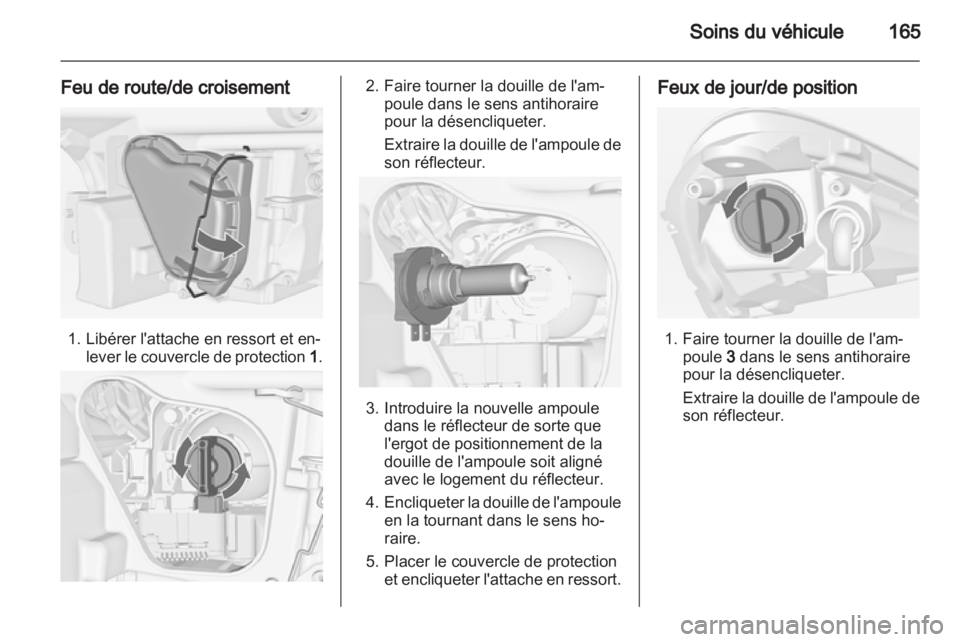 Soins du véhicule 165

Feu de route/de croisement

1. Libérer l'attache en ressort et enlever le couvercle de protection 1.

2. Faire tourner la douille de l'ampoule dans le sens antihoraire pour la désencliqueter.

Extraire la douille de l'ampoule de son réflecteur.

3. Introduire la nouvelle ampoule dans le réflecteur de sorte que l'ergot de positionnement de la douille de l'ampoule soit aligné avec le logement du réflecteur.

4. Encliqueter la douille de l'ampoule en la tournant dans le sens horaire.

5. Placer le couvercle de protection et encliqueter l'attache en ressort.

Feux de jour/de position

1. Faire tourner la douille de l'ampoule 3 dans le sens antihoraire pour la désencliqueter.

Extraire la douille de l'ampoule de son réflecteur.

carmanualsonline.info