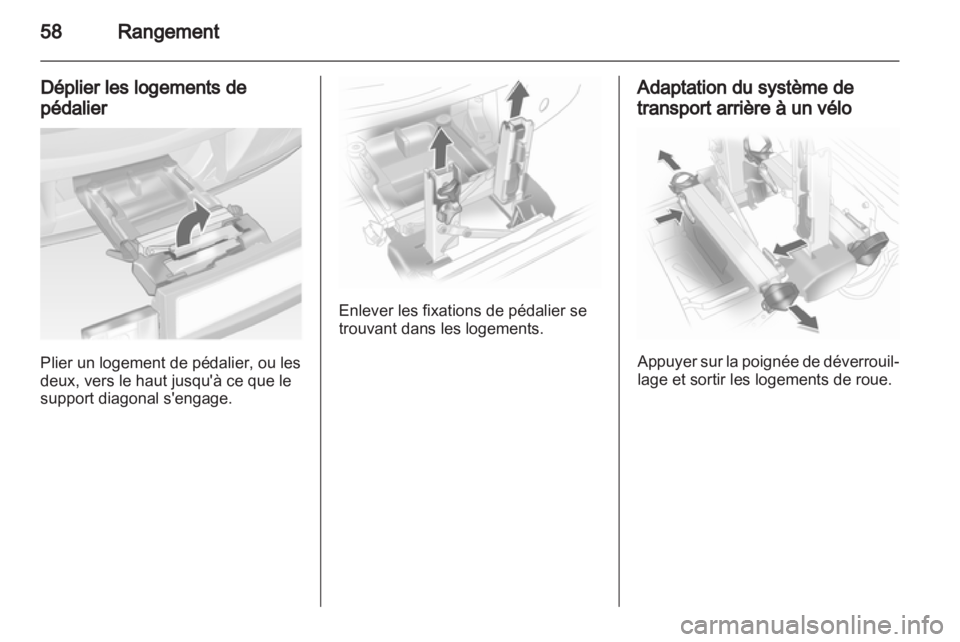 58 Rangement

Déplier les logements de pédalier

Plier un logement de pédalier, ou les deux, vers le haut jusqu'à ce que le support diagonal s'engage.

Enlever les fixations de pédalier se trouvant dans les logements.

Adaptation du système de transport arrière à un vélo

Appuyer sur la poignée de déverrouillage et sortir les logements de roue.

carmanualsonline.info