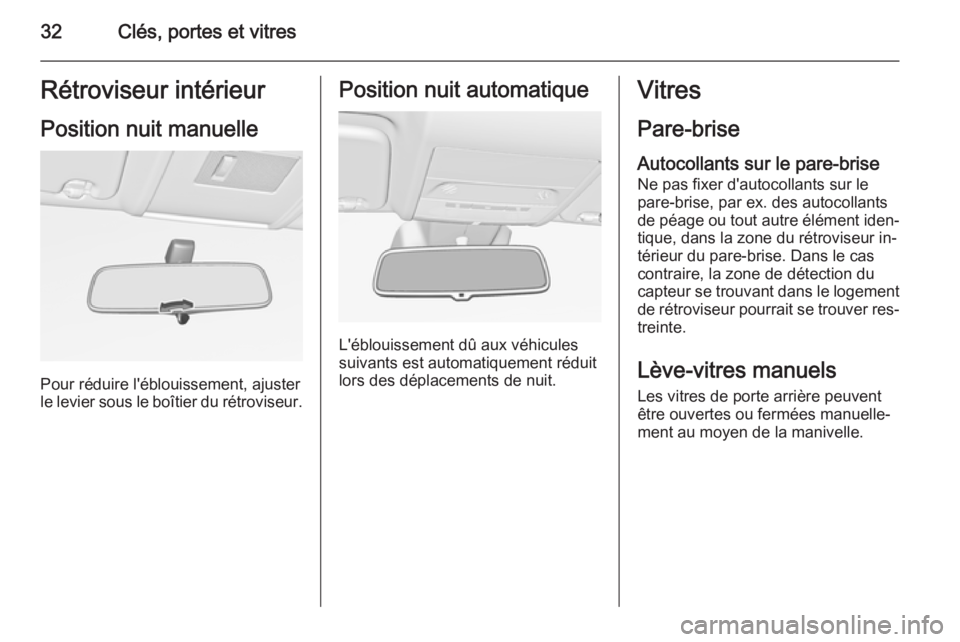 32 Clés, portes et vitres

Rétroviseur intérieur

Position nuit manuelle

Pour réduire l'éblouissement, ajuster le levier sous le boîtier du rétroviseur.

Position nuit automatique

L'éblouissement dû aux véhicules suivants est automatiquement réduit lors des déplacements de nuit.

Vitres

Pare-brise

Autocollants sur le pare-brise
Ne pas fixer d'autocollants sur le pare-brise, par ex. des autocollants de péage ou tout autre élément identique, dans la zone du rétroviseur intérieur du pare-brise. Dans le cas contraire, la zone de détection du capteur se trouvant dans le logement de rétroviseur pourrait se trouver restreinte.

Lève-vitres manuels
Les vitres de porte arrière peuvent être ouvertes ou fermées manuellement au moyen de la manivelle.

carmanualsonline.info