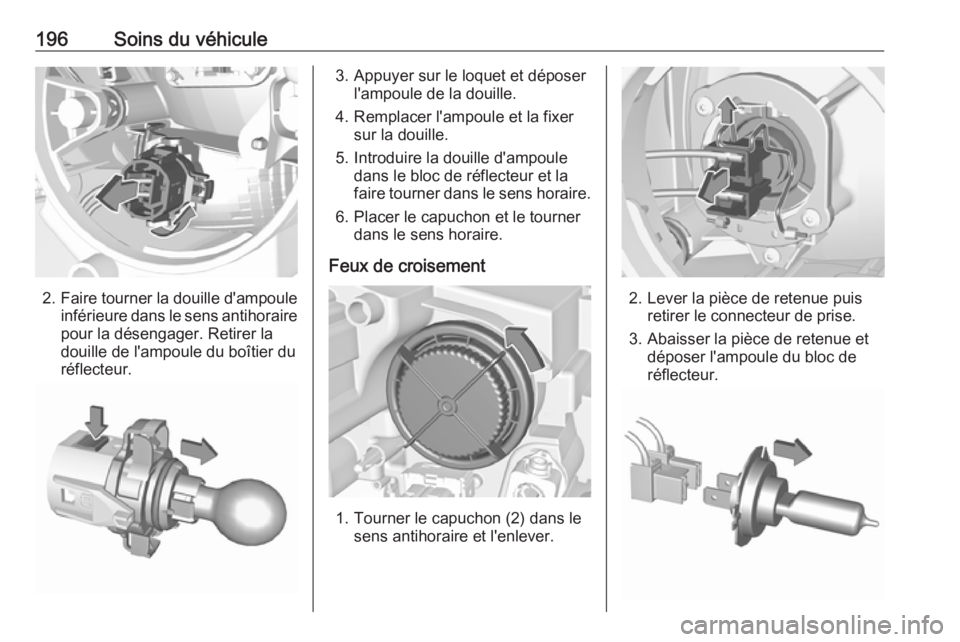 196 Soins du véhicule

2. Faire tourner la douille d'ampoule inférieure dans le sens antihoraire pour la désengager. Retirer la douille de l'ampoule du boîtier du réflecteur.

3. Appuyer sur le loquet et déposer l'ampoule de la douille.

4. Remplacer l'ampoule et la fixer sur la douille.

5. Introduire la douille d'ampoule dans le bloc de réflecteur et la faire tourner dans le sens horaire.

6. Placer le capuchon et le tourner dans le sens horaire.

Feux de croisement

1. Tourner le capuchon (2) dans le sens antihoraire et l'enlever.

2. Lever la pièce de retenue puis retirer le connecteur de prise.

3. Abaisser la pièce de retenue et déposer l'ampoule du bloc de réflecteur.

carmanualsonline.info