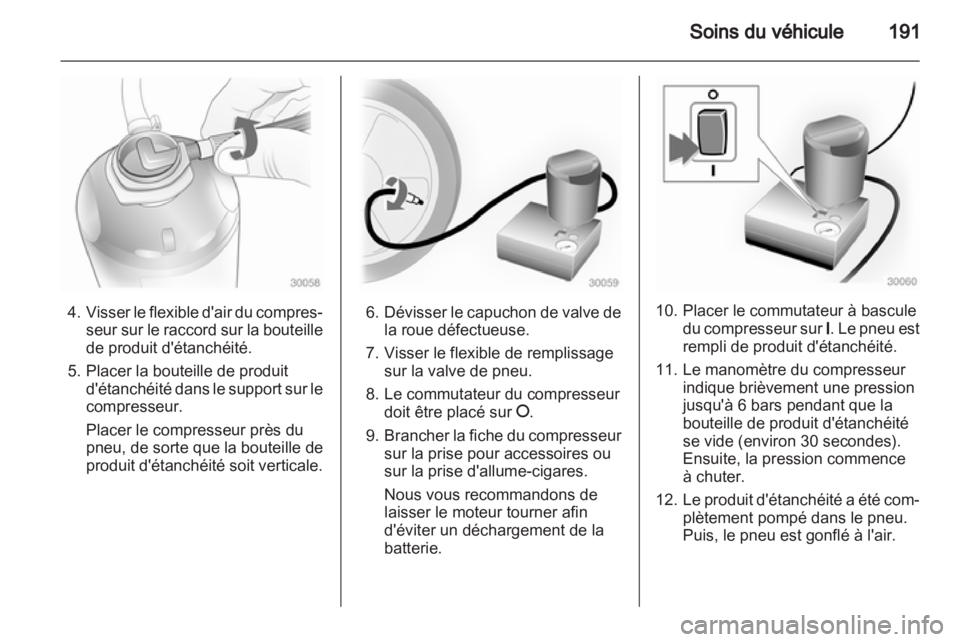 Soins du véhicule 191

30058

4. Visser le flexible d'air du compresseur sur le raccord sur la bouteille de produit d'étanchéité.

5. Placer la bouteille de produit d'étanchéité dans le support sur le compresseur.

Placer le compresseur près du pneu, de sorte que la bouteille de produit d'étanchéité soit verticale.

30059

6. Dévisser le capuchon de valve de la roue défectueuse.

7. Visser le flexible de remplissage sur la valve de pneu.

8. Le commutateur du compresseur doit être placé sur O.

9. Brancher la fiche du compresseur sur la prise pour accessoires ou sur la prise d'allume-cigares.

Nous vous recommandons de laisser le moteur tourner afin d'éviter un déchargement de la batterie.

O

I

30060

10. Placer le commutateur à bascule du compresseur sur I. Le pneu est rempli de produit d'étanchéité.

11. Le manomètre du compresseur indique brièvement une pression jusqu'à 6 bars pendant que la bouteille de produit d'étanchéité se vide (environ 30 secondes). Ensuite, la pression commence à chuter.

12. Le produit d'étanchéité a été complètement pompé dans le pneu. Puis, le pneu est gonflé à l'air.

carmanualsonline.info