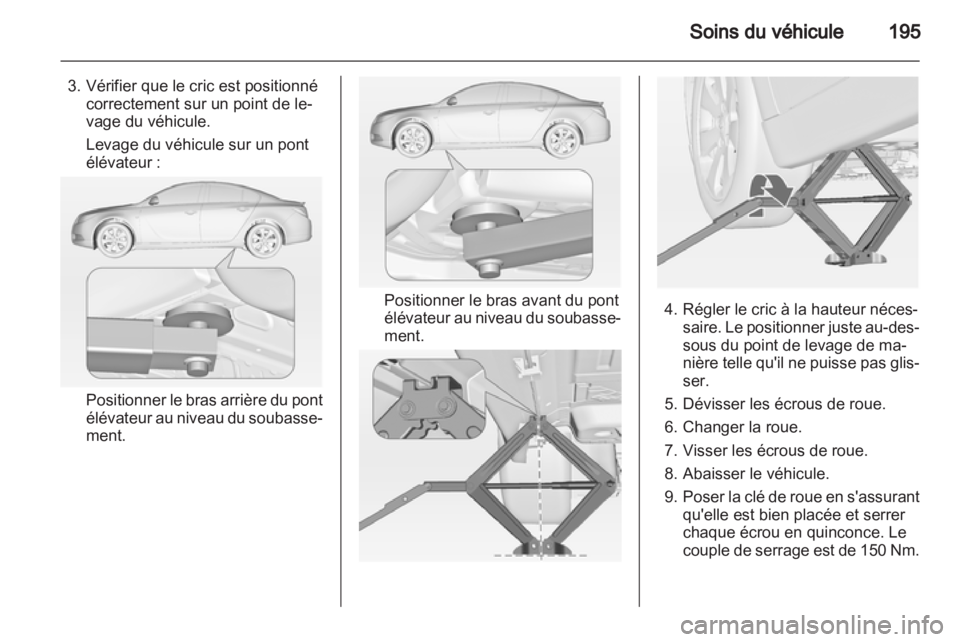 Soins du véhicule 195

3. Vérifier que le cric est positionné correctement sur un point de levage du véhicule.

Levage du véhicule sur un pont élévateur :

Positionner le bras arrière du pont élévateur au niveau du soubassement.

Positionner le bras avant du pont élévateur au niveau du soubassement.

4. Régler le cric à la hauteur nécessaire. Le positionner juste au-dessous du point de levage de manière telle qu'il ne puisse pas glisser.

5. Dévisser les écrous de roue.

6. Changer la roue.

7. Visser les écrous de roue.

8. Abaisser le véhicule.

9. Poser la clé de roue en s'assurant qu'elle est bien placée et serrer chaque écrou en quinconce. Le couple de serrage est de 150 Nm.

carmanualsonline.info