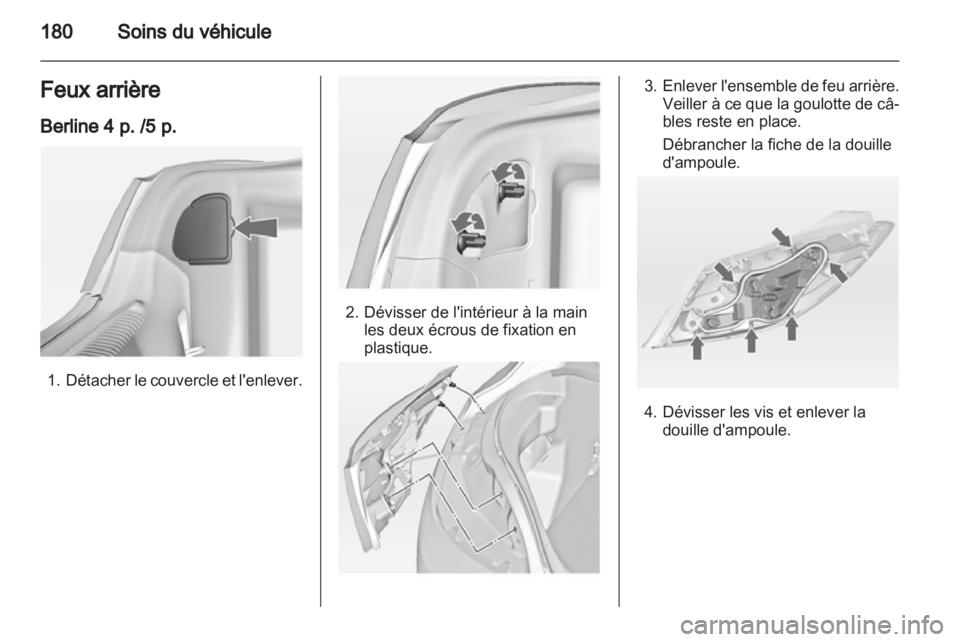 180 Soins du véhicule

Feux arrière

Berline 4 p. /5 p.

1. Détacher le couvercle et l'enlever.

2. Dévisser de l'intérieur à la main les deux écrous de fixation en plastique.

3. Enlever l'ensemble de feu arrière. Veiller à ce que la goulotte de câbles reste en place.

Débrancher la fiche de la douille d'ampoule.

4. Dévisser les vis et enlever la douille d'ampoule.

carmanualsonline.info