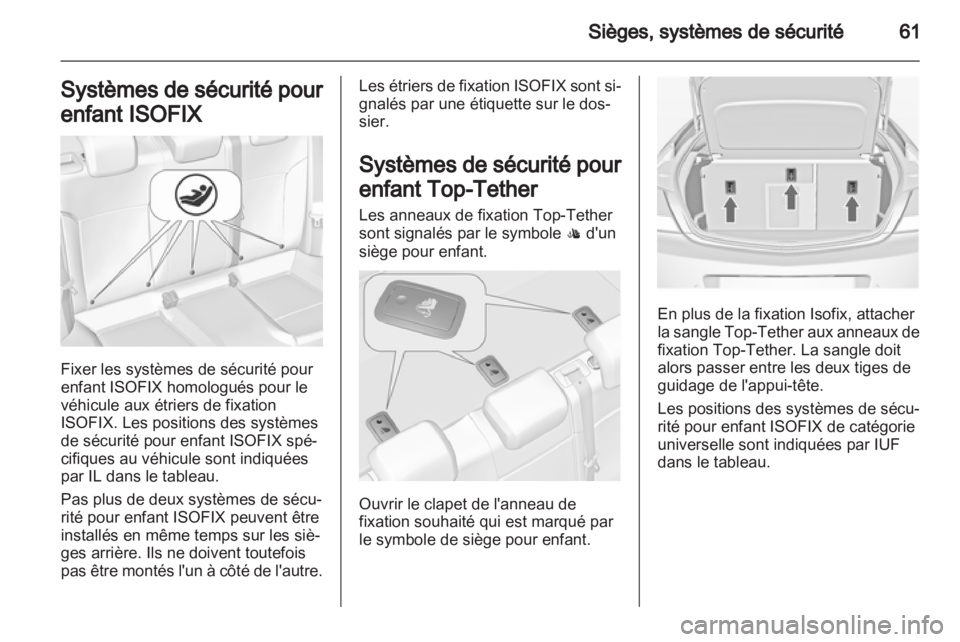 Sièges, systèmes de sécurité 61

Systèmes de sécurité pour enfant ISOFIX

Fixer les systèmes de sécurité pour enfant ISOFIX homologués pour le véhicule aux étriers de fixation ISOFIX. Les positions des systèmes de sécurité pour enfant ISOFIX spécifiques au véhicule sont indiquées par IL dans le tableau.

Pas plus de deux systèmes de sécurité pour enfant ISOFIX peuvent être installés en même temps sur les sièges arrière. Ils ne doivent toutefois pas être montés l'un à côté de l'autre.

Les étriers de fixation ISOFIX sont signalés par une étiquette sur le dossier.

Systèmes de sécurité pour enfant Top-Tether

Les anneaux de fixation Top-Tether sont signalés par le symbole d'un siège pour enfant.

Ouvrir le clapet de l'anneau de fixation souhaité qui est marqué par le symbole de siège pour enfant.

En plus de la fixation Isofix, attacher la sangle Top-Tether aux anneaux de fixation Top-Tether. La sangle doit alors passer entre les deux tiges de guidage de l'appui-tête.

Les positions des systèmes de sécurité pour enfant ISOFIX de catégorie universelle sont indiquées par IUF dans le tableau.

carmanualsonline.info