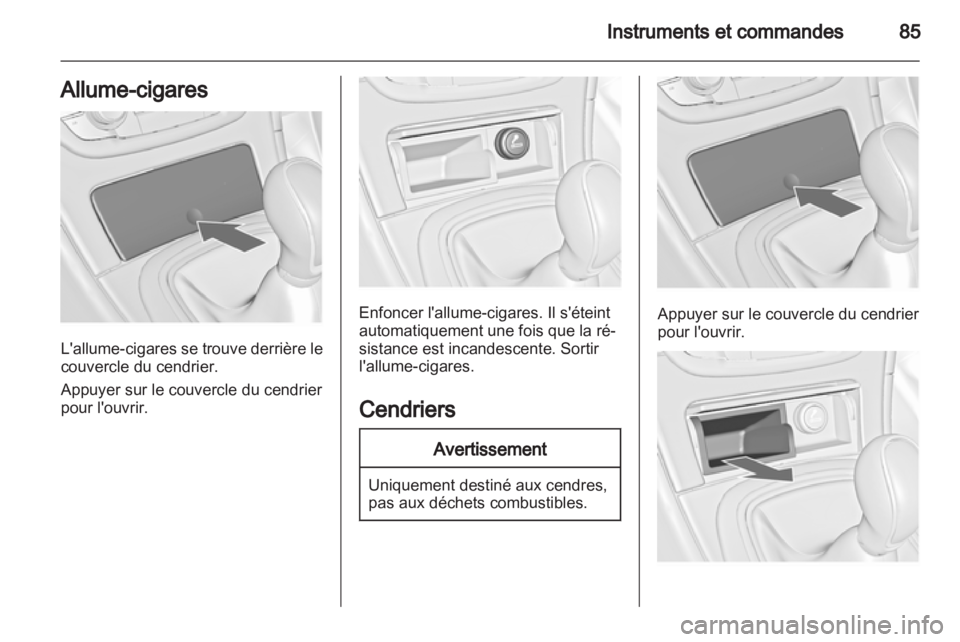 Instruments et commandes 85

Allume-cigares

L'allume-cigares se trouve derrière le couvercle du cendrier.

Appuyer sur le couvercle du cendrier pour l'ouvrir.

Enfoncer l'allume-cigares. Il s'éteint automatiquement une fois que la résistance est incandescente. Sortir l'allume-cigares.

Cendriers

Avertissement

Uniquement destiné aux cendres, pas aux déchets combustibles.

Appuyer sur le couvercle du cendrier pour l'ouvrir.

carmanualsonline.info