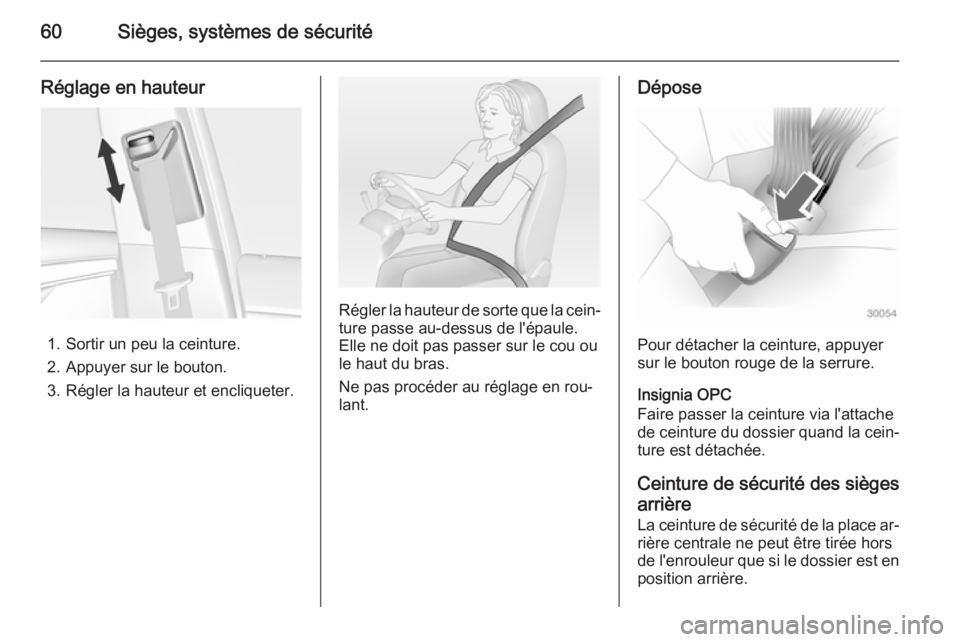 60 Sièges, systèmes de sécurité

Réglage en hauteur

1. Sortir un peu la ceinture.
2. Appuyer sur le bouton.
3. Régler la hauteur et encliqueter.

Régler la hauteur de sorte que la ceinture passe au-dessus de l'épaule. Elle ne doit pas passer sur le cou ou le haut du bras.

Ne pas procéder au réglage en roulant.

Dépose

30054

Pour détacher la ceinture, appuyer sur le bouton rouge de la serrure.

Insignia OPC
Faire passer la ceinture via l'attache de ceinture du dossier quand la ceinture est détachée.

Ceinture de sécurité des sièges arrière
La ceinture de sécurité de la place arrière centrale ne peut être tirée hors de l'enrouleur que si le dossier est en position arrière.

carmanualsonline.info