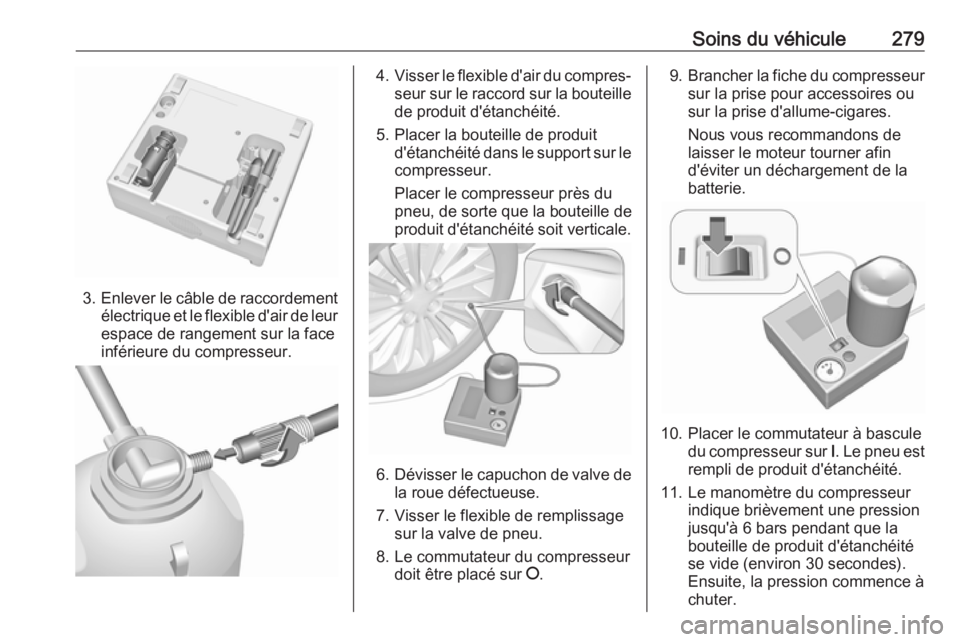 Soins du véhicule 279

3. Enlever le câble de raccordement électrique et le flexible d'air de leur espace de rangement sur la face inférieure du compresseur.

4. Visser le flexible d'air du compresseur sur le raccord sur la bouteille de produit d'étanchéité.

5. Placer la bouteille de produit d'étanchéité dans le support sur le compresseur.

Placer le compresseur près du pneu, de sorte que la bouteille de produit d'étanchéité soit verticale.

6. Dévisser le capuchon de valve de la roue défectueuse.

7. Visser le flexible de remplissage sur la valve de pneu.

8. Le commutateur du compresseur doit être placé sur O.

9. Brancher la fiche du compresseur sur la prise pour accessoires ou sur la prise d'allume-cigares.

Nous vous recommandons de laisser le moteur tourner afin d'éviter un déchargement de la batterie.

10. Placer le commutateur à bascule du compresseur sur I. Le pneu est rempli de produit d'étanchéité.

11. Le manomètre du compresseur indique brièvement une pression jusqu'à 6 bars pendant que la bouteille de produit d'étanchéité se vide (environ 30 secondes). Ensuite, la pression commence à chuter.

carmanualsonline.info