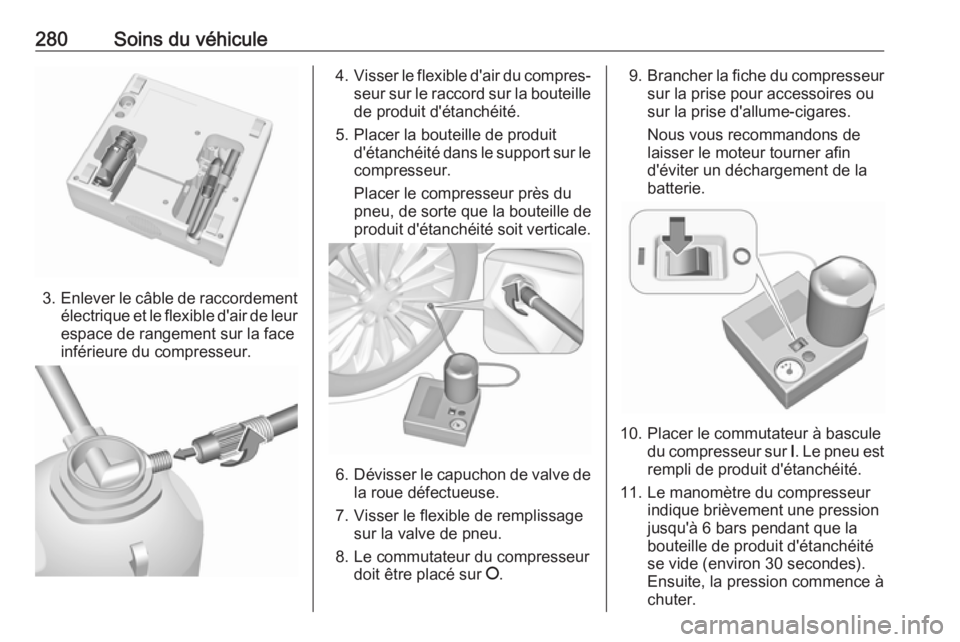 280 Soins du véhicule

3. Enlever le câble de raccordement électrique et le flexible d'air de leur espace de rangement sur la face inférieure du compresseur.

4. Visser le flexible d'air du compresseur sur le raccord sur la bouteille de produit d'étanchéité.

5. Placer la bouteille de produit d'étanchéité dans le support sur le compresseur.

Placer le compresseur près du pneu, de sorte que la bouteille de produit d'étanchéité soit verticale.

6. Dévisser le capuchon de valve de la roue défectueuse.

7. Visser le flexible de remplissage sur la valve de pneu.

8. Le commutateur du compresseur doit être placé sur O.

9. Brancher la fiche du compresseur sur la prise pour accessoires ou sur la prise d'allume-cigares.

Nous vous recommandons de laisser le moteur tourner afin d'éviter un déchargement de la batterie.

10. Placer le commutateur à bascule du compresseur sur I. Le pneu est rempli de produit d'étanchéité.

11. Le manomètre du compresseur indique brièvement une pression jusqu'à 6 bars pendant que la bouteille de produit d'étanchéité se vide (environ 30 secondes). Ensuite, la pression commence à chuter.

carmanualsonline.info