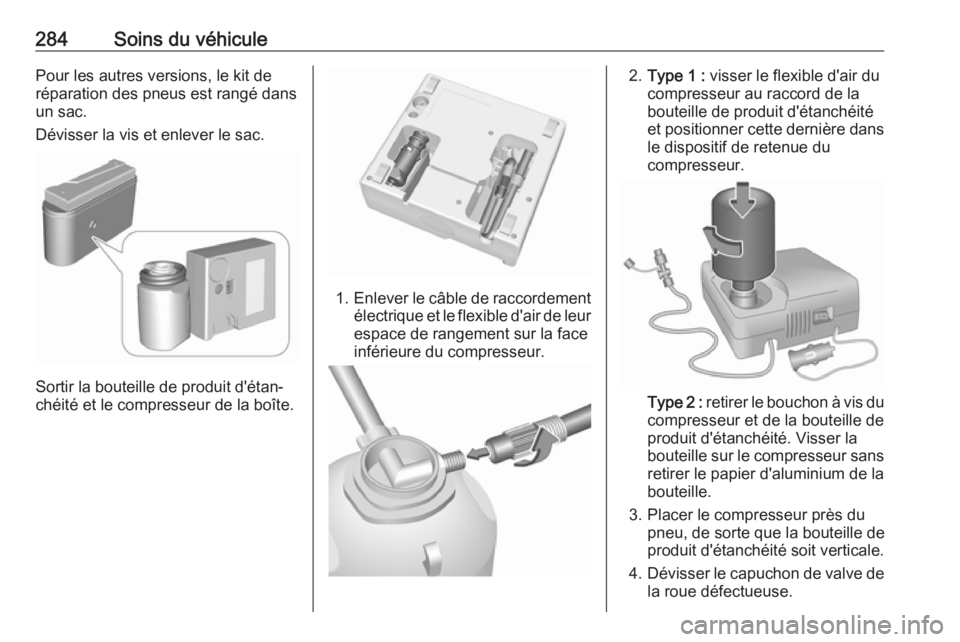 284 Soins du véhicule

Pour les autres versions, le kit de réparation des pneus est rangé dans un sac.

Dévisser la vis et enlever le sac.

Sortir la bouteille de produit d'étanchéité et le compresseur de la boîte.

1. Enlever le câble de raccordement électrique et le flexible d'air de leur espace de rangement sur la face inférieure du compresseur.

2. Type 1 : visser le flexible d'air du compresseur au raccord de la bouteille de produit d'étanchéité et positionner cette dernière dans le dispositif de retenue du compresseur.

Type 2 : retirer le bouchon à vis du compresseur et de la bouteille de produit d'étanchéité. Visser la bouteille sur le compresseur sans retirer le papier d'aluminium de la bouteille.

3. Placer le compresseur près du pneu, de sorte que la bouteille de produit d'étanchéité soit verticale.

4. Dévisser le capuchon de valve de la roue défectueuse.

carmanualsonline.info