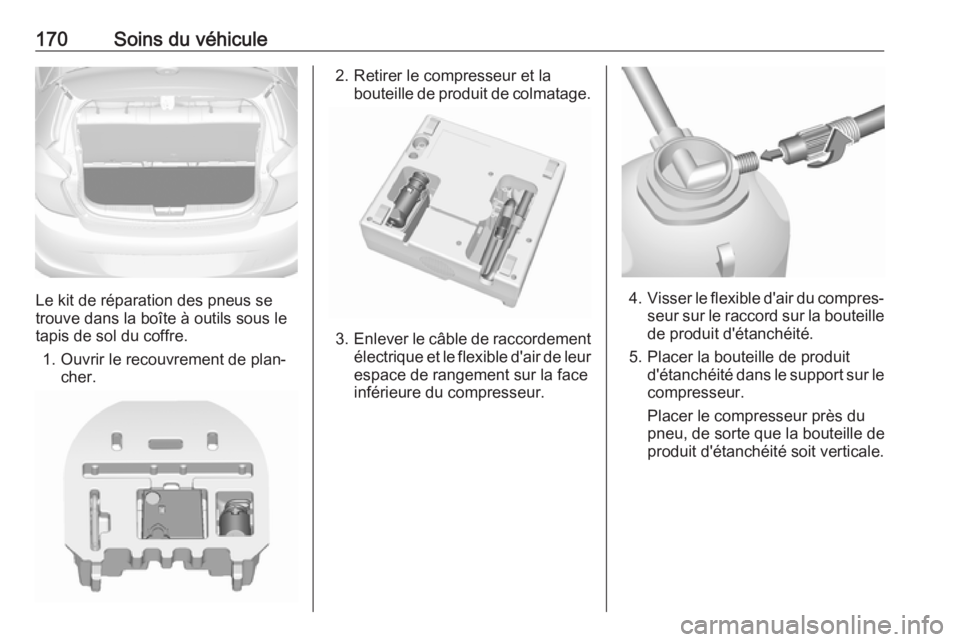 170 Soins du véhicule

Le kit de réparation des pneus se trouve dans la boîte à outils sous le tapis de sol du coffre.

1. Ouvrir le recouvrement de plancher.

2. Retirer le compresseur et la bouteille de produit de colmatage.

3. Enlever le câble de raccordement électrique et le flexible d'air de leur espace de rangement sur la face inférieure du compresseur.

4. Visser le flexible d'air du compresseur sur le raccord sur la bouteille de produit d'étanchéité.

5. Placer la bouteille de produit d'étanchéité dans le support sur le compresseur.

Placer le compresseur près du pneu, de sorte que la bouteille de produit d'étanchéité soit verticale.

carmanualsonline.info