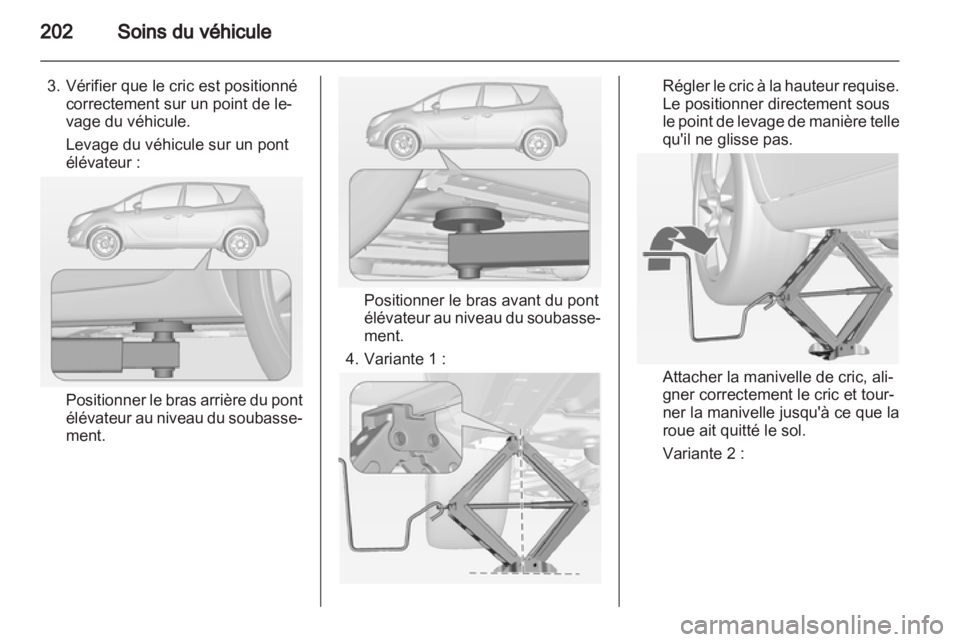 202 Soins du véhicule

3. Vérifier que le cric est positionné correctement sur un point de levage du véhicule.

Levage du véhicule sur un pont élévateur :

Positionner le bras arrière du pont élévateur au niveau du soubassement.

Positionner le bras avant du pont élévateur au niveau du soubassement.

4. Variante 1 :

Régler le cric à la hauteur requise. Le positionner directement sous le point de levage de manière telle qu'il ne glisse pas.

Attacher la manivelle de cric, aligner correctement le cric et tourner la manivelle jusqu'à ce que la roue ait quitté le sol.

Variante 2 :

carmanualsonline.info