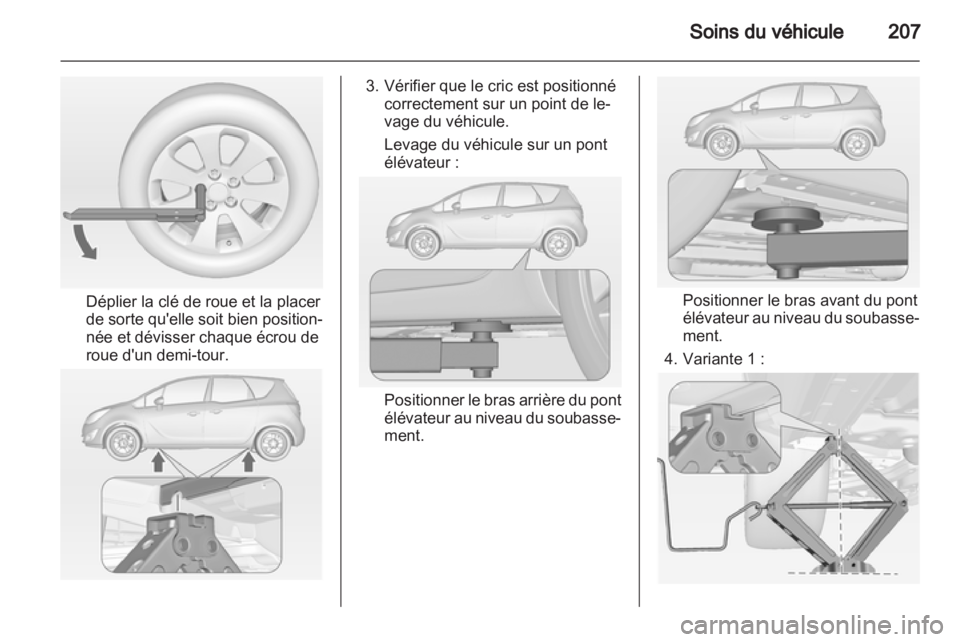 Soins du véhicule 207

Déplier la clé de roue et la placer de sorte qu'elle soit bien positionnée et dévisser chaque écrou de roue d'un demi-tour.

3. Vérifier que le cric est positionné correctement sur un point de levage du véhicule.

Levage du véhicule sur un pont élévateur :

Positionner le bras arrière du pont élévateur au niveau du soubassement.

Positionner le bras avant du pont élévateur au niveau du soubassement.

4. Variante 1 :

carmanualsonline.info