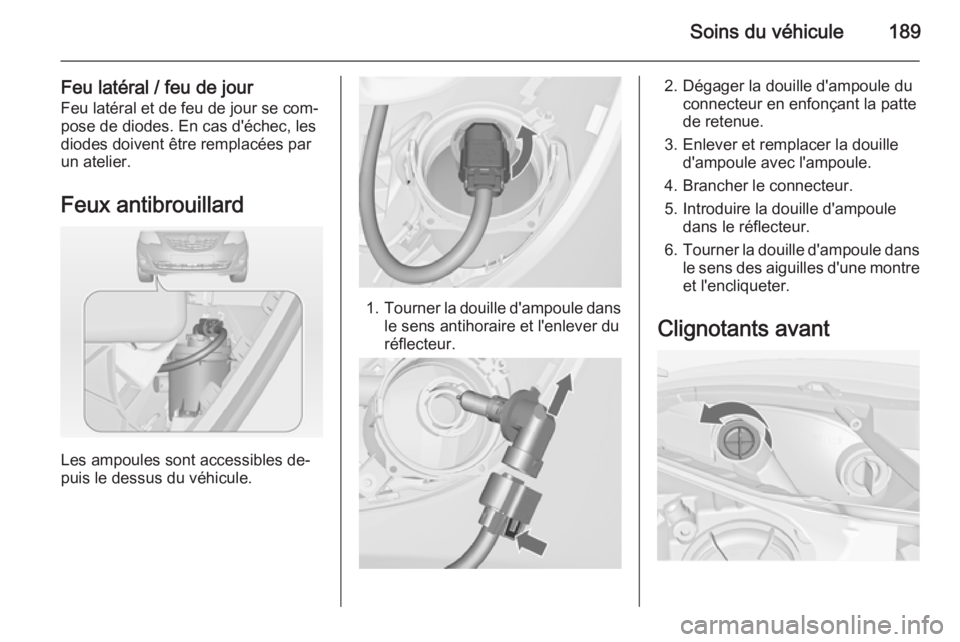 Soins du véhicule 189

Feu latéral / feu de jour
Feu latéral et de feu de jour se compose de diodes. En cas d'échec, les diodes doivent être remplacées par un atelier.

Feux antibrouillard

Les ampoules sont accessibles depuis le dessus du véhicule.

1. Tourner la douille d'ampoule dans le sens antihoraire et l'enlever du réflecteur.

2. Dégager la douille d'ampoule du connecteur en enfonçant la patte de retenue.
3. Enlever et remplacer la douille d'ampoule avec l'ampoule.
4. Brancher le connecteur.
5. Introduire la douille d'ampoule dans le réflecteur.
6. Tourner la douille d'ampoule dans le sens des aiguilles d'une montre et l'encliqueter.

Clignotants avant

carmanualsonline.info