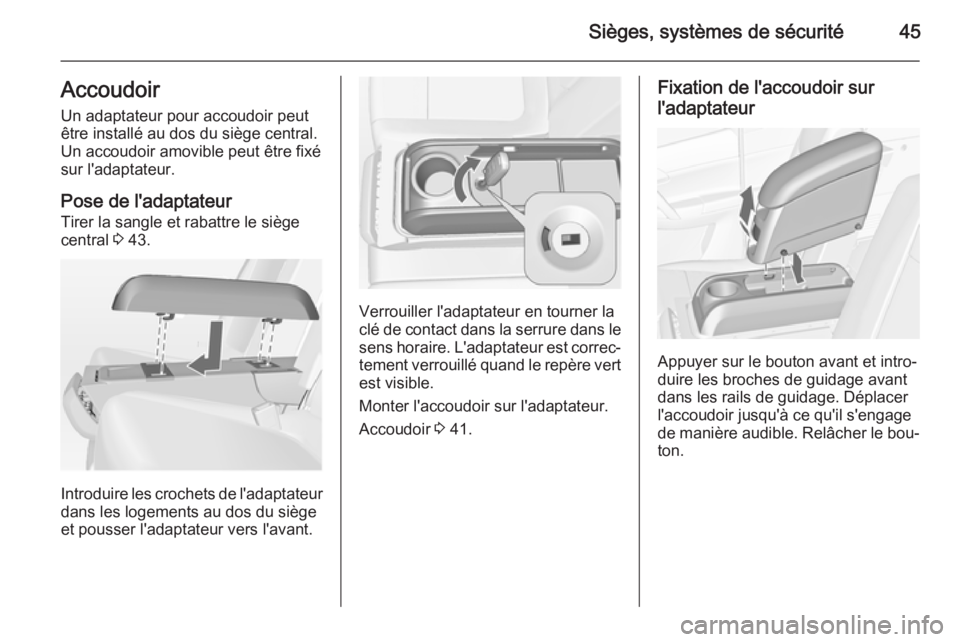 Sièges, systèmes de sécurité 45

Accoudoir

Un adaptateur pour accoudoir peut être installé au dos du siège central. Un accoudoir amovible peut être fixé sur l'adaptateur.

Pose de l'adaptateur

Tirer la sangle et rabattre le siège central ⇨ 43.

Introduire les crochets de l'adaptateur dans les logements au dos du siège et pousser l'adaptateur vers l'avant.

Verrouiller l'adaptateur en tourner la clé de contact dans la serrure dans le sens horaire. L'adaptateur est correctement verrouillé quand le repère vert est visible.

Monter l'accoudoir sur l'adaptateur.

Accoudoir ⇨ 41.

Fixation de l'accoudoir sur l'adaptateur

Appuyer sur le bouton avant et introduire les broches de guidage avant dans les rails de guidage. Déplacer l'accoudoir jusqu'à ce qu'il s'engage de manière audible. Relâcher le bouton.

carmanualsonline.info