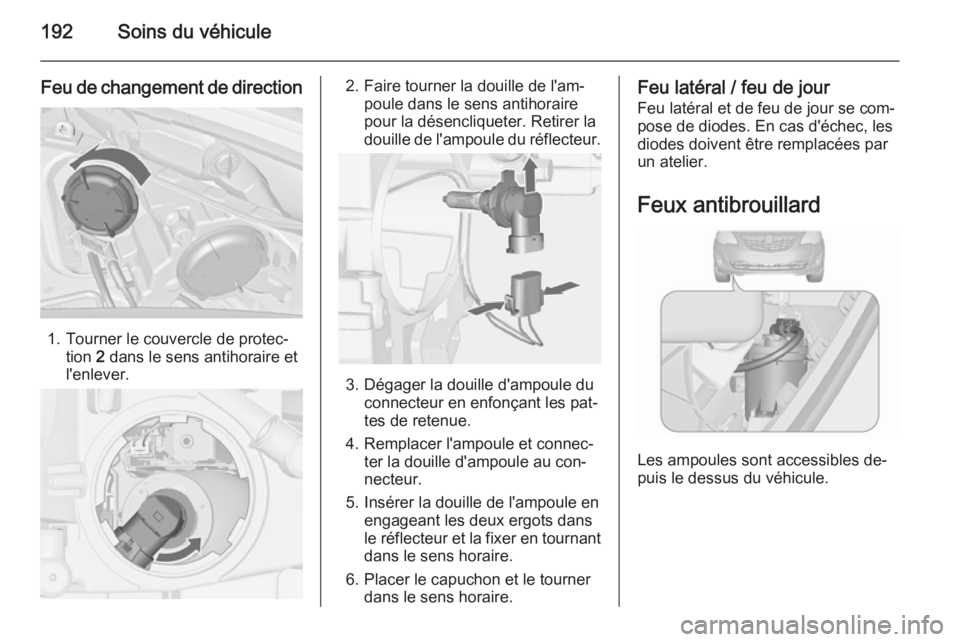 192 Soins du véhicule

Feu de changement de direction

1. Tourner le couvercle de protection 2 dans le sens antihoraire et l'enlever.

2. Faire tourner la douille de l'ampoule dans le sens antihoraire pour la désencliqueter. Retirer la douille de l'ampoule du réflecteur.

3. Dégager la douille d'ampoule du connecteur en enfonçant les pattes de retenue.

4. Remplacer l'ampoule et connecter la douille d'ampoule au connecteur.

5. Insérer la douille de l'ampoule en engageant les deux ergots dans le réflecteur et la fixer en tournant dans le sens horaire.

6. Placer le capuchon et le tourner dans le sens horaire.

Feu latéral / feu de jour
Feu latéral et de feu de jour se compose de diodes. En cas d'échec, les diodes doivent être remplacées par un atelier.

Feux antibrouillard

Les ampoules sont accessibles depuis le dessus du véhicule.

carmanualsonline.info