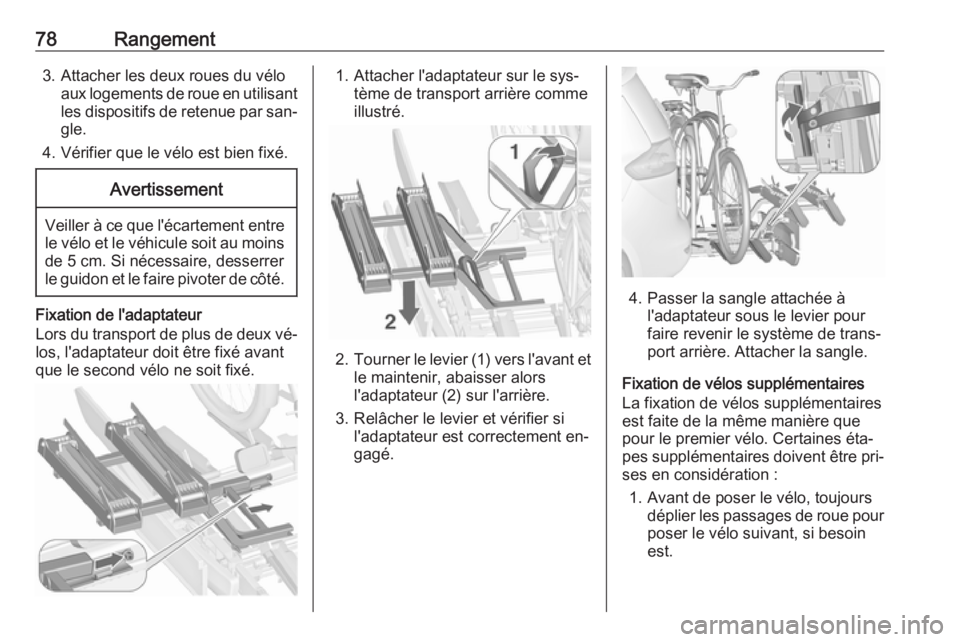 78 Rangement

3. Attacher les deux roues du vélo aux logements de roue en utilisant les dispositifs de retenue par sangle.

4. Vérifier que le vélo est bien fixé.

Avertissement

Veiller à ce que l'écartement entre le vélo et le véhicule soit au moins de 5 cm. Si nécessaire, desserrer le guidon et le faire pivoter de côté.

Fixation de l'adaptateur
Lors du transport de plus de deux vélos, l'adaptateur doit être fixé avant que le second vélo ne soit fixé.

1. Attacher l'adaptateur sur le système de transport arrière comme illustré.

1

2

2. Tourner le levier (1) vers l'avant et le maintenir, abaisser alors l'adaptateur (2) sur l'arrière.

3. Relâcher le levier et vérifier si l'adaptateur est correctement engagé.

4. Passer la sangle attachée à l'adaptateur sous le levier pour faire revenir le système de transport arrière. Attacher la sangle.

Fixation de vélos supplémentaires
La fixation de vélos supplémentaires est faite de la même manière que pour le premier vélo. Certaines étapes supplémentaires doivent être prises en considération :

1. Avant de poser le vélo, toujours déplier les passages de roue pour poser le vélo suivant, si besoin est.

carmanualsonline.info