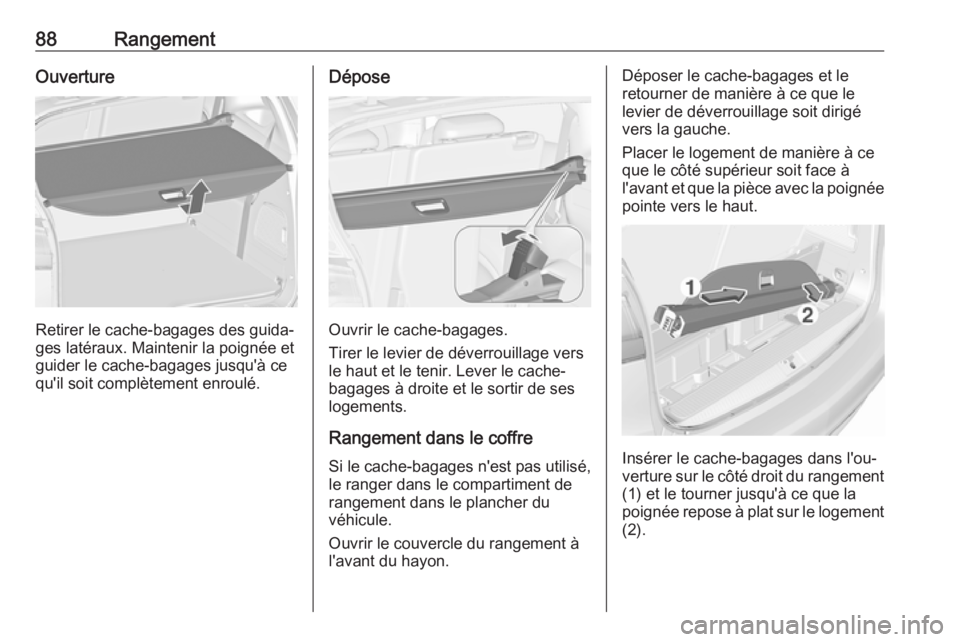 88 Rangement

Ouverture

Retirer le cache-bagages des guidages latéraux. Maintenir la poignée et guider le cache-bagages jusqu'à ce qu'il soit complètement enroulé.

Dépose

Ouvrir le cache-bagages.

Tirer le levier de déverrouillage vers le haut et le tenir. Lever le cache-bagages à droite et le sortir de ses logements.

Rangement dans le coffre

Si le cache-bagages n'est pas utilisé, le ranger dans le compartiment de rangement dans le plancher du véhicule.

Ouvrir le couvercle du rangement à l'avant du hayon.

Déposer le cache-bagages et le retourner de manière à ce que le levier de déverrouillage soit dirigé vers la gauche.

Placer le logement de manière à ce que le côté supérieur soit face à l'avant et que la pièce avec la poignée pointe vers le haut.

1

2

Insérer le cache-bagages dans l'ouverture sur le côté droit du rangement (1) et le tourner jusqu'à ce que la poignée repose à plat sur le logement (2).

carmanualsonline.info