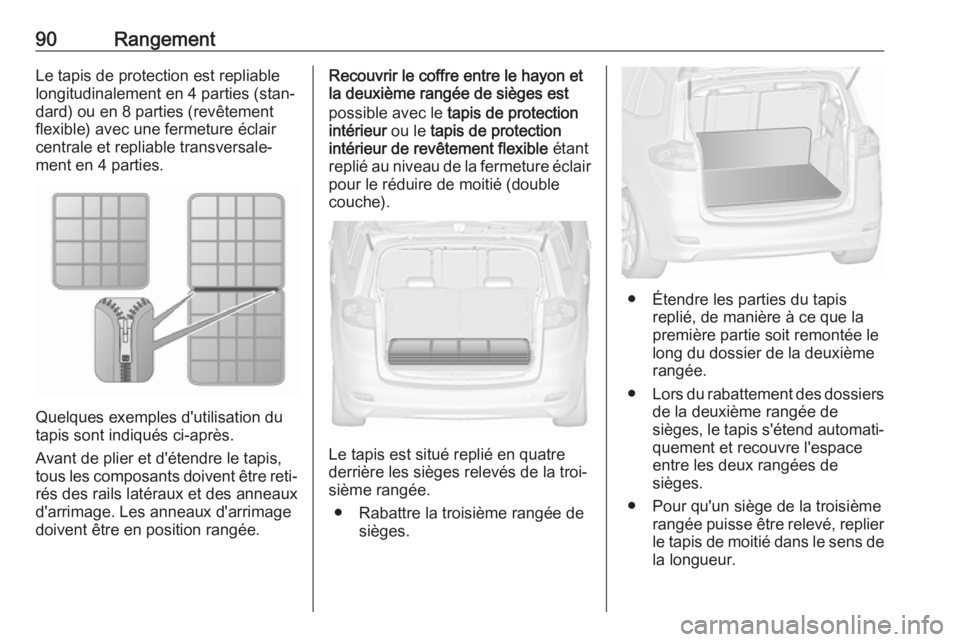 90 Rangement

Le tapis de protection est repliable longitudinalement en 4 parties (standard) ou en 8 parties (revêtement flexible) avec une fermeture éclair centrale et repliable transversalement en 4 parties.

Quelques exemples d'utilisation du tapis sont indiqués ci-après.

Avant de plier et d'étendre le tapis, tous les composants doivent être retirés des rails latéraux et des anneaux d'arrimage. Les anneaux d'arrimage doivent être en position rangée.

Recouvrir le coffre entre le hayon et la deuxième rangée de sièges est possible avec le tapis de protection intérieur ou le tapis de protection intérieur de revêtement flexible étant replié au niveau de la fermeture éclair pour le réduire de moitié (double couche).

Le tapis est situé replié en quatre derrière les sièges relevés de la troisième rangée.

● Rabattre la troisième rangée de sièges.

● Étendre les parties du tapis replié, de manière à ce que la première partie soit remontée le long du dossier de la deuxième rangée.

● Lors du rabattement des dossiers de la deuxième rangée de sièges, le tapis s'étend automatiquement et recouvre l'espace entre les deux rangées de sièges.

● Pour qu'un siège de la troisième rangée puisse être relevé, replier le tapis de moitié dans le sens de la longueur.

carmanualsonline.info