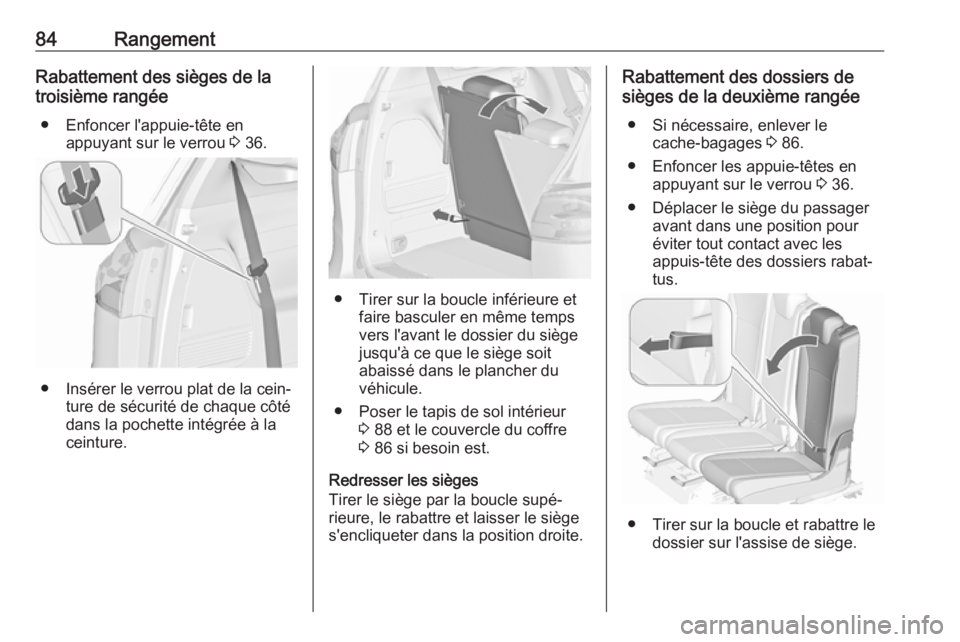 84 Rangement

Rabattement des sièges de la troisième rangée

● Enfoncer l'appuie-tête en appuyant sur le verrou ⇨ 36.

● Insérer le verrou plat de la ceinture de sécurité de chaque côté dans la pochette intégrée à la ceinture.

● Tirer sur la boucle inférieure et faire basculer en même temps vers l'avant le dossier du siège jusqu'à ce que le siège soit abaissé dans le plancher du véhicule.

● Poser le tapis de sol intérieur ⇨ 88 et le couvercle du coffre ⇨ 86 si besoin est.

Redresser les sièges
Tirer le siège par la boucle supérieure, le rabattre et laisser le siège s'encliqueter dans la position droite.

Rabattement des dossiers de sièges de la deuxième rangée

● Si nécessaire, enlever le cache-bagages ⇨ 86.

● Enfoncer les appuie-têtes en appuyant sur le verrou ⇨ 36.

● Déplacer le siège du passager avant dans une position pour éviter tout contact avec les appuis-tête des dossiers rabattus.

● Tirer sur la boucle et rabattre le dossier sur l'assise de siège.

carmanualsonline.info