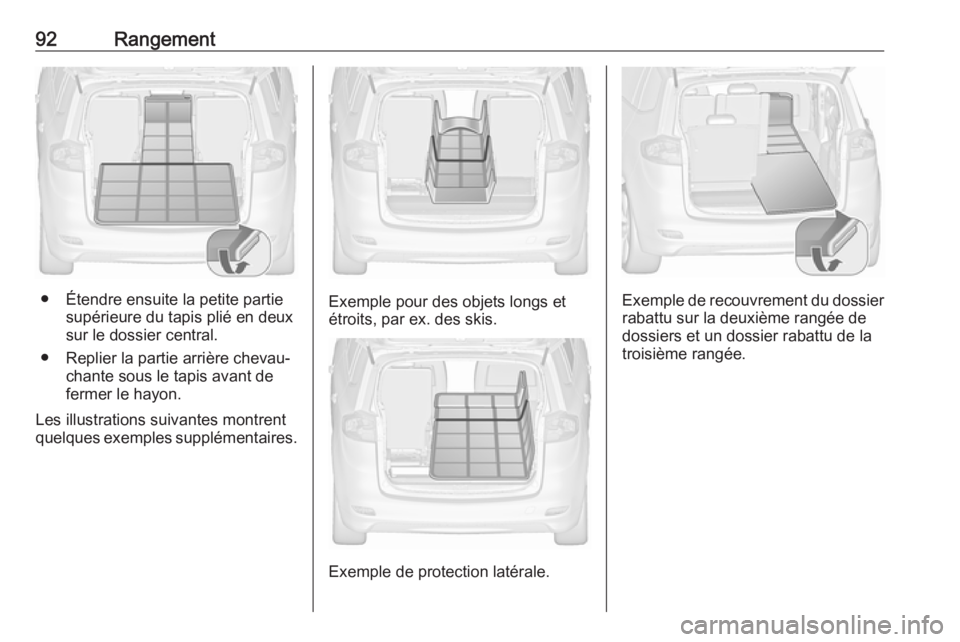 92 Rangement

● Étendre ensuite la petite partie supérieure du tapis plié en deux sur le dossier central.

● Replier la partie arrière chevauchante sous le tapis avant de fermer le hayon.

Les illustrations suivantes montrent quelques exemples supplémentaires.

Exemple pour des objets longs et étroits, par ex. des skis.

Exemple de protection latérale.

Exemple de recouvrement du dossier rabattu sur la deuxième rangée de dossiers et un dossier rabattu de la troisième rangée.

carmanualsonline.info