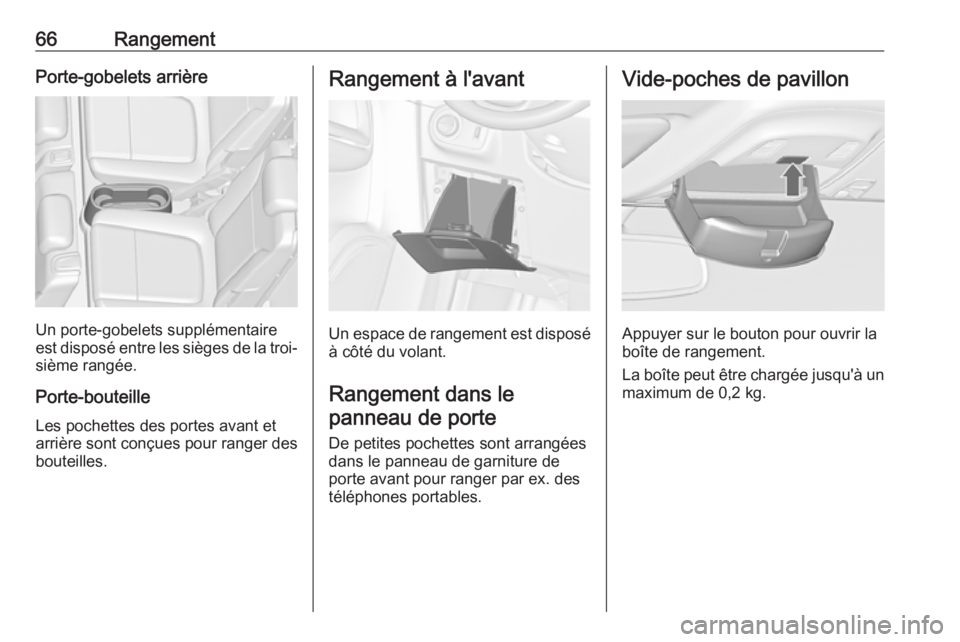 66 Rangement

Porte-gobelets arrière

Un porte-gobelets supplémentaire est disposé entre les sièges de la troisième rangée.

Porte-bouteille

Les pochettes des portes avant et arrière sont conçues pour ranger des bouteilles.

Rangement à l'avant

Un espace de rangement est disposé à côté du volant.

Rangement dans le panneau de porte

De petites pochettes sont arrangées dans le panneau de garniture de porte avant pour ranger par ex. des téléphones portables.

Vide-poches de pavillon

Appuyer sur le bouton pour ouvrir la boîte de rangement.

La boîte peut être chargée jusqu'à un maximum de 0,2 kg.

carmanualsonline.info