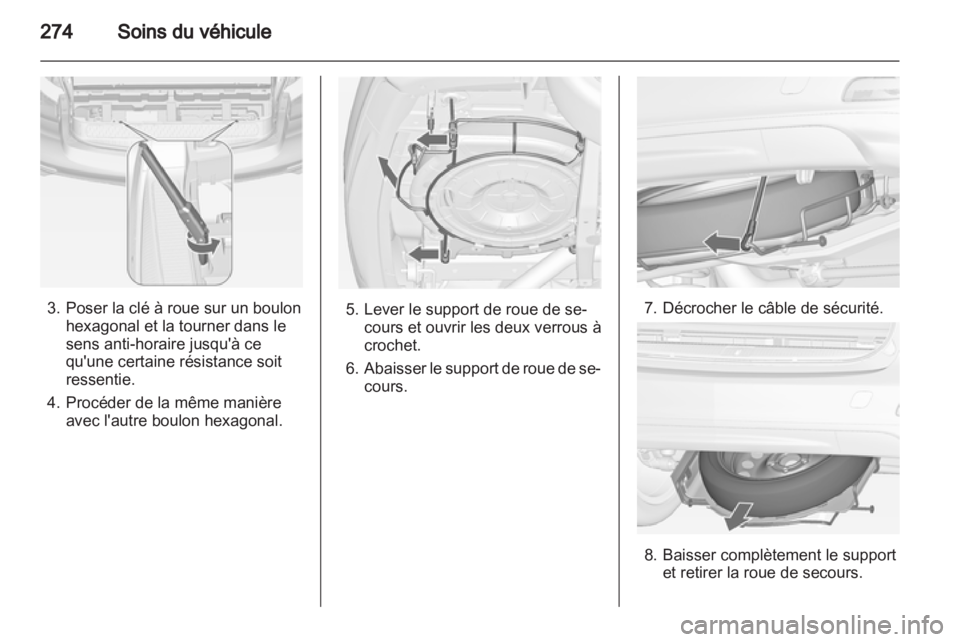 274 Soins du véhicule

3. Poser la clé à roue sur un boulon hexagonal et la tourner dans le sens anti-horaire jusqu'à ce qu'une certaine résistance soit ressentie.

4. Procéder de la même manière avec l'autre boulon hexagonal.

5. Lever le support de roue de secours et ouvrir les deux verrous à crochet.

6. Abaisser le support de roue de secours.

7. Décrocher le câble de sécurité.

8. Baisser complètement le support et retirer la roue de secours.

carmanualsonline.info