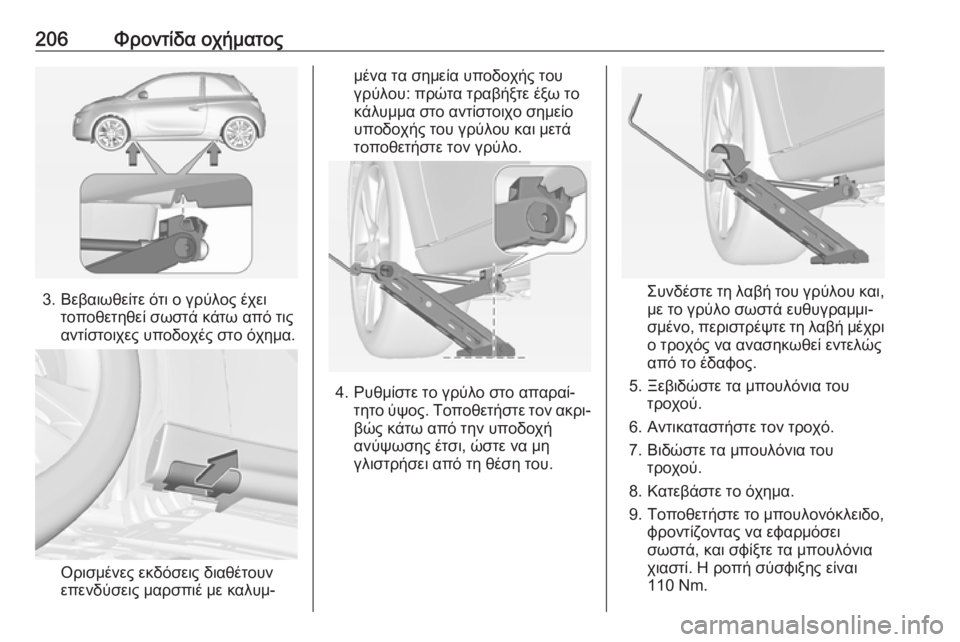 206 Φροντίδα οχήματος

3. Βεβαιωθείτε ότι ο γρύλος έχει τοποθετηθεί σωστά κάτω από τις αντίστοιχες υποδοχές στο όχημα.

Ορισμένες εκδόσεις διαθέτουν επενδύσεις μαρσπιέ με καλυμμένα τα σημεία υποδοχής του γρύλου: πρώτα τραβήξτε έξω το κάλυμμα στο αντίστοιχο σημείο υποδοχής του γρύλου και μετά τοποθετήστε τον γρύλο.

4. Ρυθμίστε το γρύλο στο απαραίτητο ύψος. Τοποθετήστε τον ακριβώς κάτω από την υποδοχή ανύψωσης έτσι, ώστε να μη γλιστρήσει από τη θέση του.

Συνδέστε τη λαβή του γρύλου και, με το γρύλο σωστά ευθυγραμμισμένο, περιστρέψτε τη λαβή μέχρι ο τροχός να ανασηκωθεί εντελώς από το έδαφος.

5. Ξεβιδώστε τα μπουλόνια του τροχού.

6. Αντικαταστήστε τον τροχό.

7. Βιδώστε τα μπουλόνια του τροχού.

8. Κατεβάστε το όχημα.

9. Τοποθετήστε το μπουλονόκλειδο, φροντίζοντας να εφαρμόσει σωστά, και σφίξτε τα μπουλόνια χιαστί. Η ροπή σύσφιξης είναι 110 Nm.

carmanualsonline.info