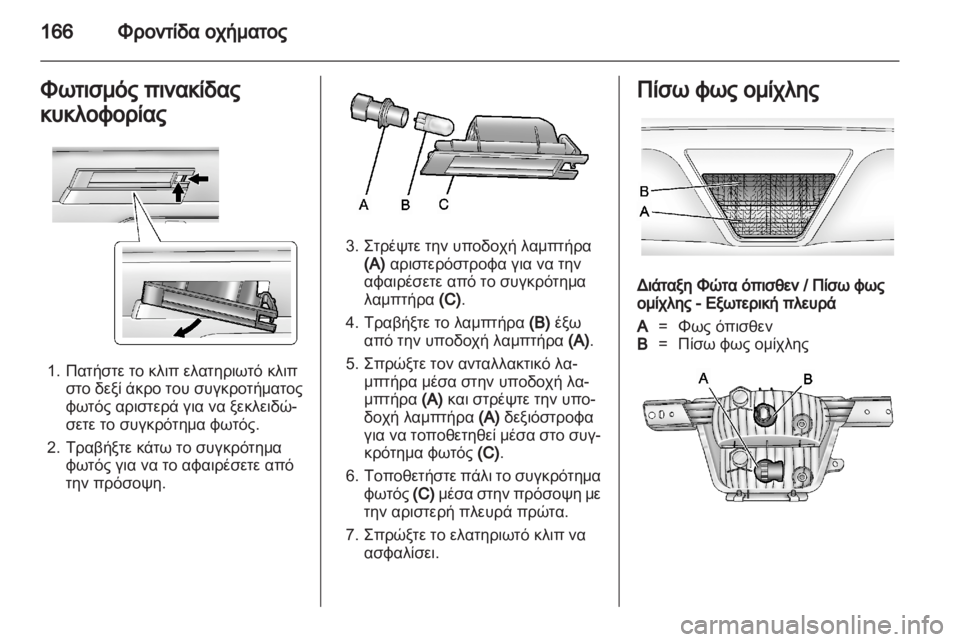 166 Φροντίδα οχήματος

Φωτισμός πινακίδας κυκλοφορίας

1. Πατήστε το κλιπ ελατηριωτό κλιπ στο δεξί άκρο του συγκροτήματος φωτός αριστερά για να ξεκλειδώσετε το συγκρότημα φωτός.

2. Τραβήξτε κάτω το συγκρότημα φωτός για να το αφαιρέσετε από την πρόσοψη.

A B C

3. Στρέψτε την υποδοχή λαμπτήρα (A) αριστερόστροφα για να την αφαιρέσετε από το συγκρότημα λαμπτήρα (C).

4. Τραβήξτε το λαμπτήρα (B) έξω από την υποδοχή λαμπτήρα (A).

5. Σπρώξτε τον ανταλλακτικό λαμπτήρα μέσα στην υποδοχή λαμπτήρα (A) και στρέψτε την υποδοχή λαμπτήρα (A) δεξιόστροφα για να τοποθετηθεί μέσα στο συγκρότημα φωτός (C).

6. Τοποθετήστε πάλι το συγκρότημα φωτός (C) μέσα στην πρόσοψη με την αριστερή πλευρά πρώτα.

7. Σπρώξτε το ελατηριωτό κλιπ να ασφαλίσει.

Πίσω φως ομίχλης

B
A

Διάταξη Φώτα όπισθεν / Πίσω φως ομίχλης - Εξωτερική πλευρά

A = Φως όπισθεν
B = Πίσω φως ομίχλης

A B

carmanualsonline.info