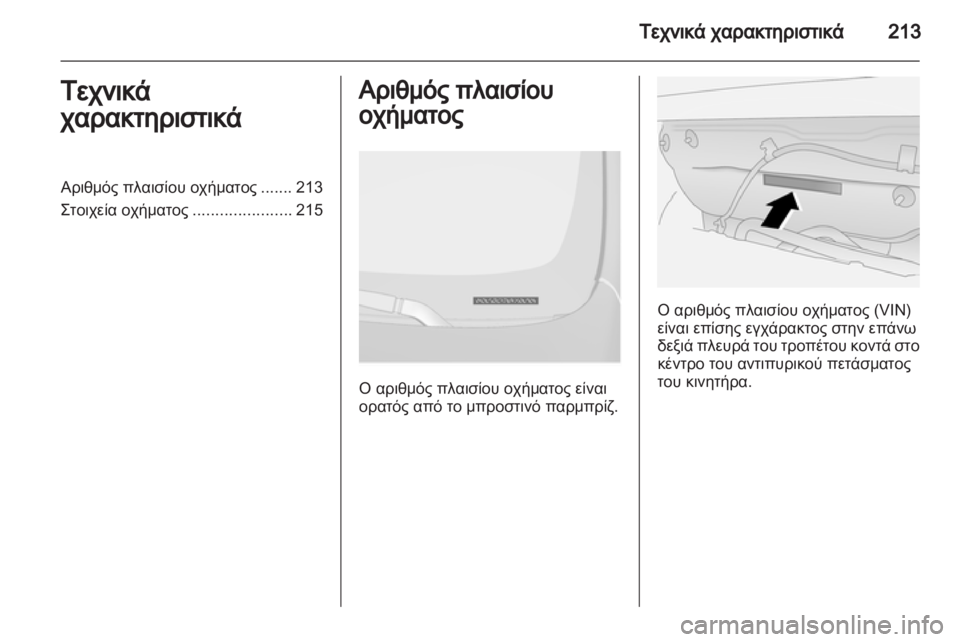 Τεχνικά χαρακτηριστικά 213

Τεχνικά χαρακτηριστικά

Αριθμός πλαισίου οχήματος ....... 213
Στοιχεία οχήματος ...................... 215

Αριθμός πλαισίου οχήματος

Ο αριθμός πλαισίου οχήματος είναι ορατός από το μπροστινό παρμπρίζ.

Ο αριθμός πλαισίου οχήματος (VIN) είναι επίσης εγχάρακτος στην επάνω δεξιά πλευρά του τροπέτου κοντά στο κέντρο του αντιπυρικού πετάσματος του κινητήρα.

carmanualsonline.info