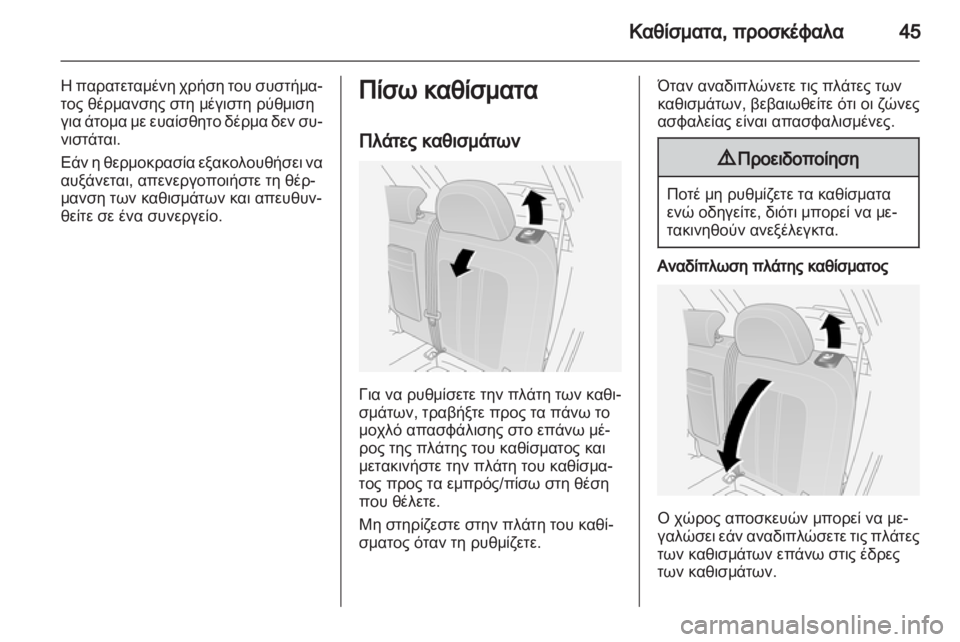 Καθίσματα, προσκέφαλα 45

Η παρατεταμένη χρήση του συστήματος θέρμανσης στη μέγιστη ρύθμιση για άτομα με ευαίσθητο δέρμα δεν συνιστάται.

Εάν η θερμοκρασία εξακολουθήσει να αυξάνεται, απενεργοποιήστε τη θέρμανση των καθισμάτων και απευθυνθείτε σε ένα συνεργείο.

Πίσω καθίσματα

Πλάτες καθισμάτων

Για να ρυθμίσετε την πλάτη των καθισμάτων, τραβήξτε προς τα πάνω το μοχλό απασφάλισης στο επάνω μέρος της πλάτης του καθίσματος και μετακινήστε την πλάτη του καθίσματος προς τα εμπρός/πίσω στη θέση που θέλετε.

Μη στηρίζεστε στην πλάτη του καθίσματος όταν τη ρυθμίζετε.

Όταν αναδιπλώνετε τις πλάτες των καθισμάτων, βεβαιωθείτε ότι οι ζώνες ασφαλείας είναι απασφαλισμένες.

⚠ Προειδοποίηση

Ποτέ μη ρυθμίζετε τα καθίσματα ενώ οδηγείτε, διότι μπορεί να μετακινηθούν ανεξέλεγκτα.

Αναδίπλωση πλάτης καθίσματος

Ο χώρος αποσκευών μπορεί να μεγαλώσει εάν αναδιπλώσετε τις πλάτες των καθισμάτων επάνω στις έδρες των καθισμάτων.

carmanualsonline.info