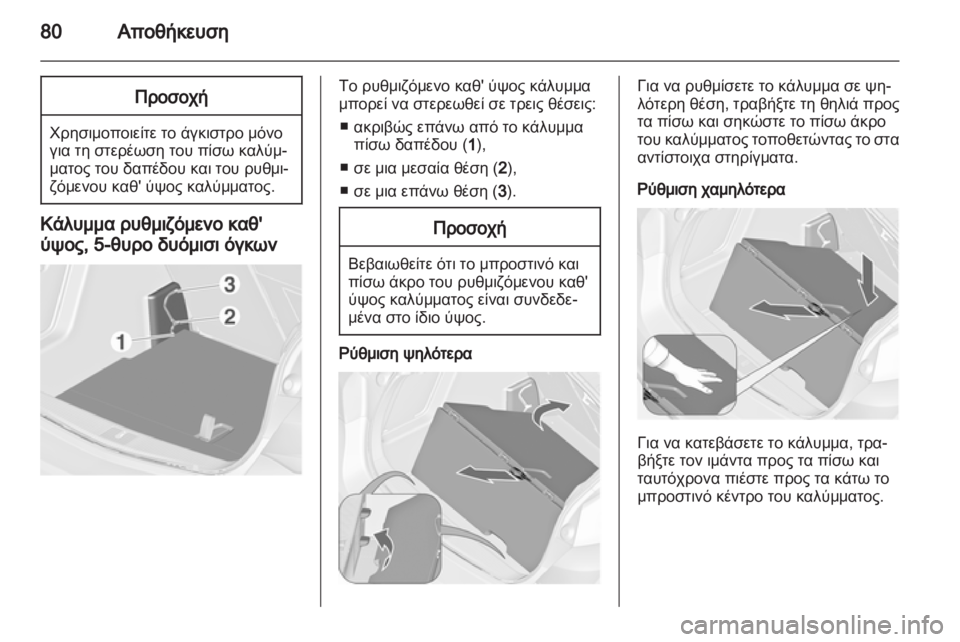 80 Αποθήκευση

Προσοχή

Χρησιμοποιείτε το άγκιστρο μόνο για τη στερέωση του πίσω καλύμματος του δαπέδου και του ρυθμιζόμενου καθ' ύψος καλύμματος.

Κάλυμμα ρυθμιζόμενο καθ' ύψος, 5-θυρο δυόμισι όγκων

3
2
1

Το ρυθμιζόμενο καθ' ύψος κάλυμμα μπορεί να στερεωθεί σε τρεις θέσεις:

■ ακριβώς επάνω από το κάλυμμα πίσω δαπέδου (1),
■ σε μια μεσαία θέση (2),
■ σε μια επάνω θέση (3).

Προσοχή

Βεβαιωθείτε ότι το μπροστινό και πίσω άκρο του ρυθμιζόμενου καθ' ύψος καλύμματος είναι συνδεδεμένα στο ίδιο ύψος.

Ρύθμιση ψηλότερα

Για να ρυθμίσετε το κάλυμμα σε ψηλότερη θέση, τραβήξτε τη θηλιά προς τα πίσω και σηκώστε το πίσω άκρο του καλύμματος τοποθετώντας το στα αντίστοιχα στηρίγματα.

Ρύθμιση χαμηλότερα

Για να κατεβάσετε το κάλυμμα, τραβήξτε τον ιμάντα προς τα πίσω και ταυτόχρονα πιέστε προς τα κάτω το μπροστινό κέντρο του καλύμματος.

carmanualsonline.info