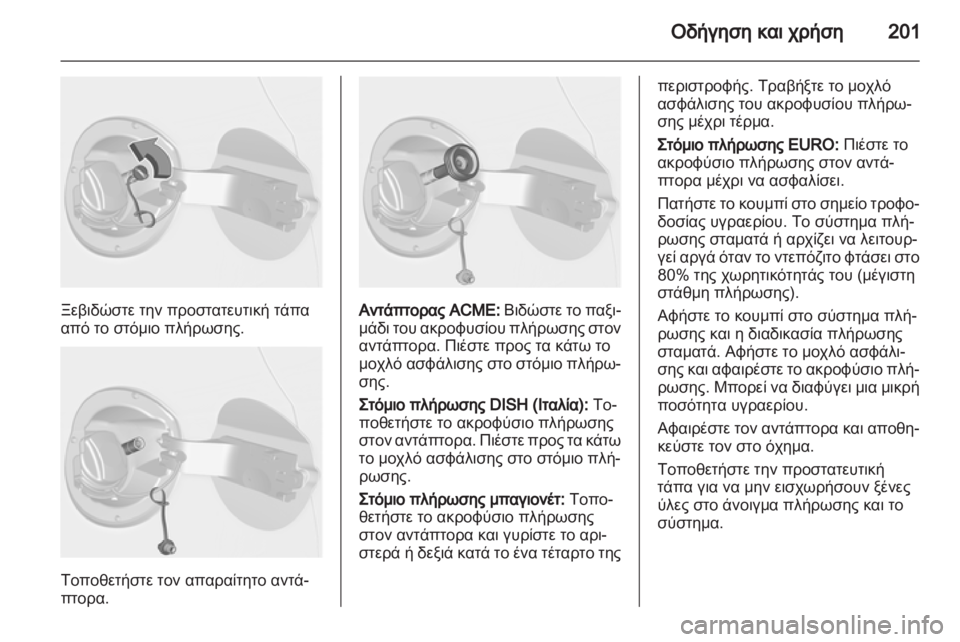 Οδήγηση και χρήση 201

Ξεβιδώστε την προστατευτική τάπα από το στόμιο πλήρωσης.

Τοποθετήστε τον απαραίτητο αντάπτορα.

Αντάπτορας ACME: Βιδώστε το παξιμάδι του ακροφυσίου πλήρωσης στον αντάπτορα. Πιέστε προς τα κάτω το μοχλό ασφάλισης στο στόμιο πλήρωσης.

Στόμιο πλήρωσης DISH (Ιταλία): Τοποθετήστε το ακροφύσιο πλήρωσης στον αντάπτορα. Πιέστε προς τα κάτω το μοχλό ασφάλισης στο στόμιο πλήρωσης.

Στόμιο πλήρωσης μπαγιονέτ: Τοποθετήστε το ακροφύσιο πλήρωσης στον αντάπτορα και γυρίστε το αριστερά ή δεξιά κατά το ένα τέταρτο της περιστροφής. Τραβήξτε το μοχλό ασφάλισης του ακροφυσίου πλήρωσης μέχρι τέρμα.

Στόμιο πλήρωσης EURO: Πιέστε το ακροφύσιο πλήρωσης στον αντάπτορα μέχρι να ασφαλίσει.

Πατήστε το κουμπί στο σημείο τροφοδοσίας υγραερίου. Το σύστημα πλήρωσης σταματά ή αρχίζει να λειτουργεί αργά όταν το ντεπόζιτο φτάσει στο 80% της χωρητικότητάς του (μέγιστη στάθμη πλήρωσης).

Αφήστε το κουμπί στο σύστημα πλήρωσης και η διαδικασία πλήρωσης σταματά. Αφήστε το μοχλό ασφάλισης και αφαιρέστε το ακροφύσιο πλήρωσης. Μπορεί να διαφύγει μια μικρή ποσότητα υγραερίου.

Αφαιρέστε τον αντάπτορα και αποθηκεύστε τον στο όχημα.

Τοποθετήστε την προστατευτική τάπα για να μην εισχωρήσουν ξένες ύλες στο άνοιγμα πλήρωσης και το σύστημα.

carmanualsonline.info