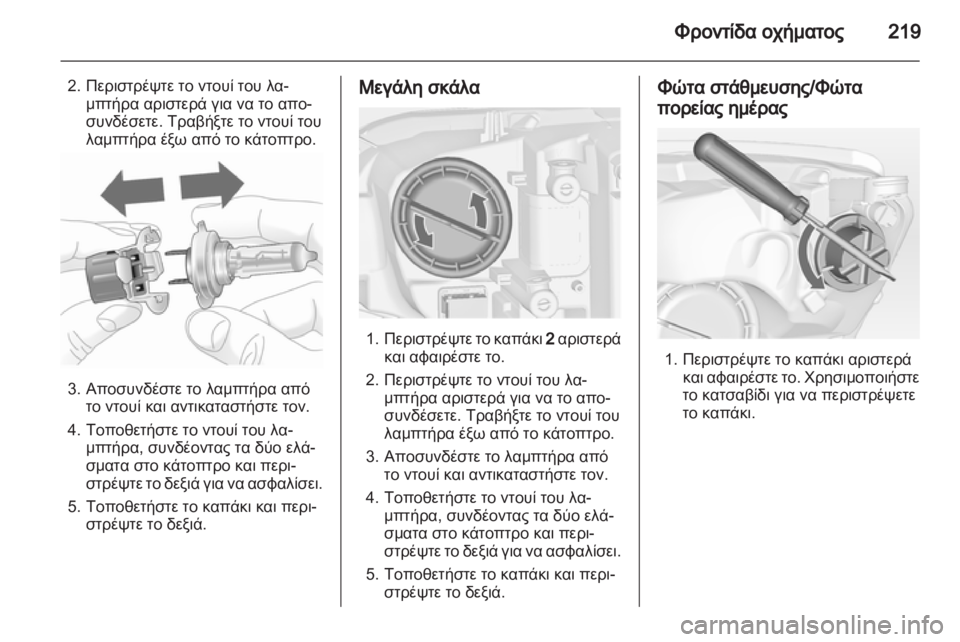 Φροντίδα οχήματος 219

2. Περιστρέψτε το ντουί του λαμπτήρα αριστερά για να το αποσυνδέσετε. Τραβήξτε το ντουί του λαμπτήρα έξω από το κάτοπτρο.

3. Αποσυνδέστε το λαμπτήρα από το ντουί και αντικαταστήστε τον.

4. Τοποθετήστε το ντουί του λαμπτήρα, συνδέοντας τα δύο ελάσματα στο κάτοπτρο και περιστρέψτε το δεξιά για να ασφαλίσει.

5. Τοποθετήστε το καπάκι και περιστρέψτε το δεξιά.

Μεγάλη σκάλα

1. Περιστρέψτε το καπάκι 2 αριστερά και αφαιρέστε το.

2. Περιστρέψτε το ντουί του λαμπτήρα αριστερά για να το αποσυνδέσετε. Τραβήξτε το ντουί του λαμπτήρα έξω από το κάτοπτρο.

3. Αποσυνδέστε το λαμπτήρα από το ντουί και αντικαταστήστε τον.

4. Τοποθετήστε το ντουί του λαμπτήρα, συνδέοντας τα δύο ελάσματα στο κάτοπτρο και περιστρέψτε το δεξιά για να ασφαλίσει.

5. Τοποθετήστε το καπάκι και περιστρέψτε το δεξιά.

Φώτα στάθμευσης/Φώτα πορείας ημέρας

1. Περιστρέψτε το καπάκι αριστερά και αφαιρέστε το. Χρησιμοποιήστε το κατσαβίδι για να περιστρέψετε το καπάκι.

carmanualsonline.info