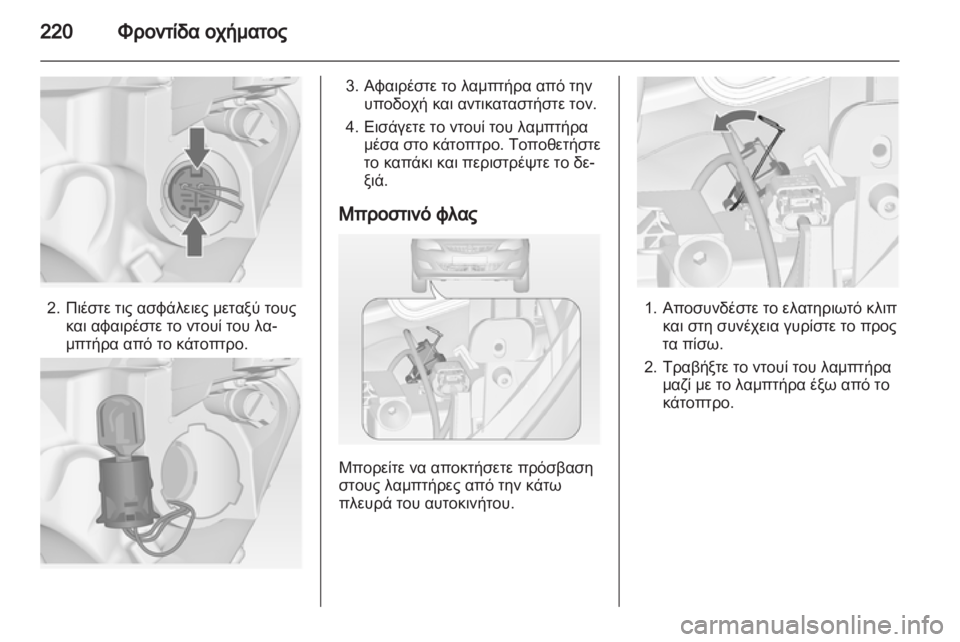 220 Φροντίδα οχήματος

2. Πιέστε τις ασφάλειες μεταξύ τους και αφαιρέστε το ντουί του λαμπτήρα από το κάτοπτρο.

3. Αφαιρέστε το λαμπτήρα από την υποδοχή και αντικαταστήστε τον.

4. Εισάγετε το ντουί του λαμπτήρα μέσα στο κάτοπτρο. Τοποθετήστε το καπάκι και περιστρέψτε το δεξιά.

Μπροστινό φλας

Μπορείτε να αποκτήσετε πρόσβαση στους λαμπτήρες από την κάτω πλευρά του αυτοκινήτου.

1. Αποσυνδέστε το ελατηριωτό κλιπ και στη συνέχεια γυρίστε το προς τα πίσω.

2. Τραβήξτε το ντουί του λαμπτήρα μαζί με το λαμπτήρα έξω από το κάτοπτρο.

carmanualsonline.info