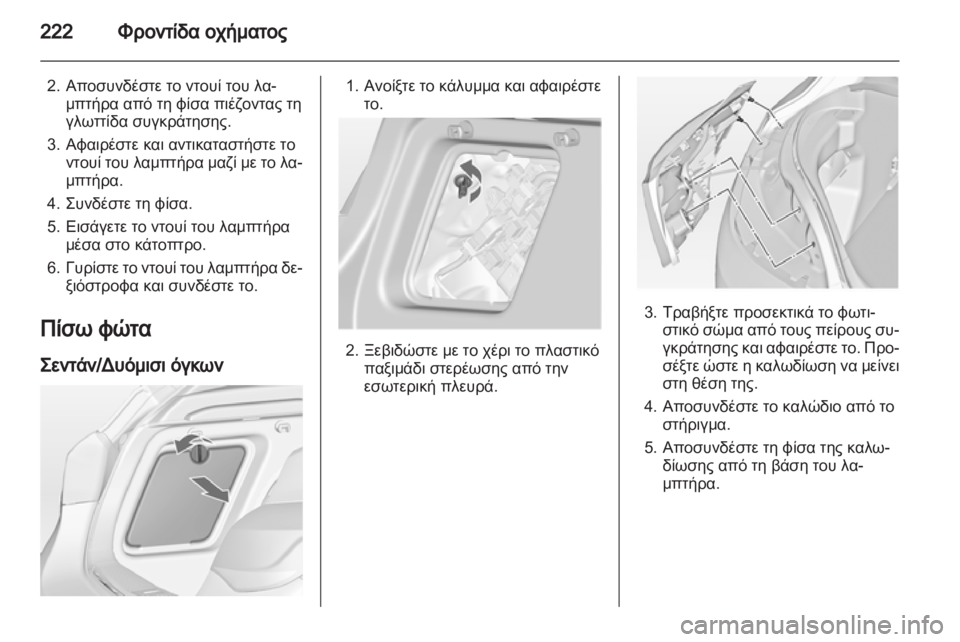 222 Φροντίδα οχήματος

2. Αποσυνδέστε το ντουί του λαμπτήρα από τη φίσα πιέζοντας τη γλωττίδα συγκράτησης.

3. Αφαιρέστε και αντικαταστήστε το ντουί του λαμπτήρα μαζί με το λαμπτήρα.

4. Συνδέστε τη φίσα.

5. Εισάγετε το ντουί του λαμπτήρα μέσα στο κάτοπτρο.

6. Γυρίστε το ντουί του λαμπτήρα δεξιόστροφα και συνδέστε το.

Πίσω φώτα

Σεντάν/Δυόμισι όγκων

1. Ανοίξτε το κάλυμμα και αφαιρέστε το.

2. Ξεβιδώστε με το χέρι το πλαστικό παξιμάδι στερέωσης από την εσωτερική πλευρά.

3. Τραβήξτε προσεκτικά το φωτιστικό σώμα από τους πείρους συγκράτησης και αφαιρέστε το. Προσέξτε ώστε η καλωδίωση να μείνει στη θέση της.

4. Αποσυνδέστε το καλώδιο από το στήριγμα.

5. Αποσυνδέστε τη φίσα της καλωδίωσης από τη βάση του λαμπτήρα.

carmanualsonline.info