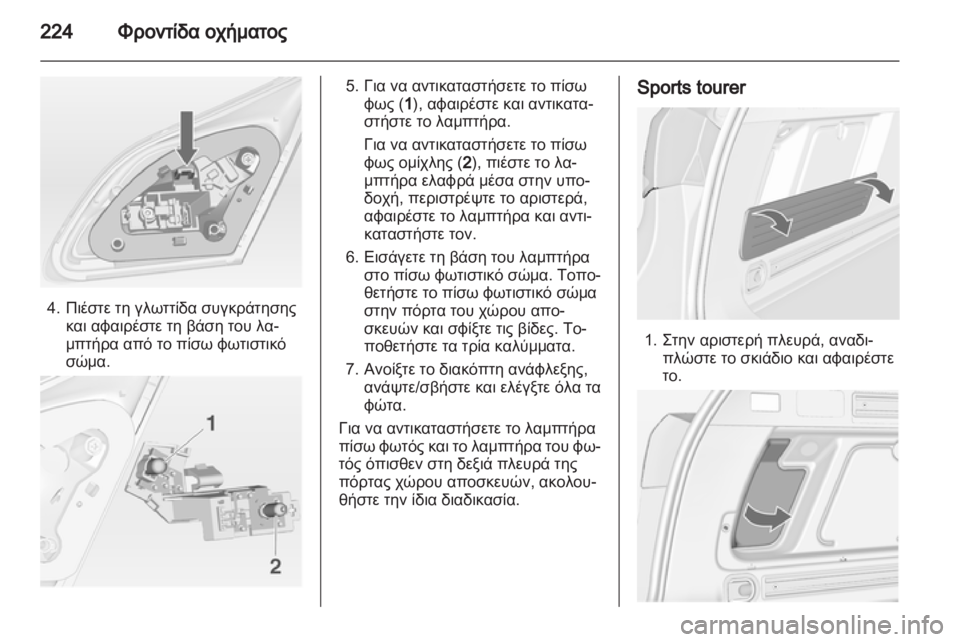 224 Φροντίδα οχήματος

4. Πιέστε τη γλωττίδα συγκράτησης και αφαιρέστε τη βάση του λαμπτήρα από το πίσω φωτιστικό σώμα.

1

2

5. Για να αντικαταστήσετε το πίσω φως (1), αφαιρέστε και αντικαταστήστε το λαμπτήρα.

Για να αντικαταστήσετε το πίσω φως ομίχλης (2), πιέστε το λαμπτήρα ελαφρά μέσα στην υποδοχή, περιστρέψτε το αριστερά, αφαιρέστε το λαμπτήρα και αντικαταστήστε τον.

6. Εισάγετε τη βάση του λαμπτήρα στο πίσω φωτιστικό σώμα. Τοποθετήστε το πίσω φωτιστικό σώμα στην πόρτα του χώρου αποσκευών και σφίξτε τις βίδες. Τοποθετήστε τα τρία καλύμματα.

7. Ανοίξτε το διακόπτη ανάφλεξης, ανάψτε/σβήστε και ελέγξτε όλα τα φώτα.

Για να αντικαταστήσετε το λαμπτήρα πίσω φωτός και το λαμπτήρα του φωτός όπισθεν στη δεξιά πλευρά της πόρτας χώρου αποσκευών, ακολουθήστε την ίδια διαδικασία.

Sports tourer

1. Στην αριστερή πλευρά, αναδιπλώστε το σκιάδιο και αφαιρέστε το.

carmanualsonline.info