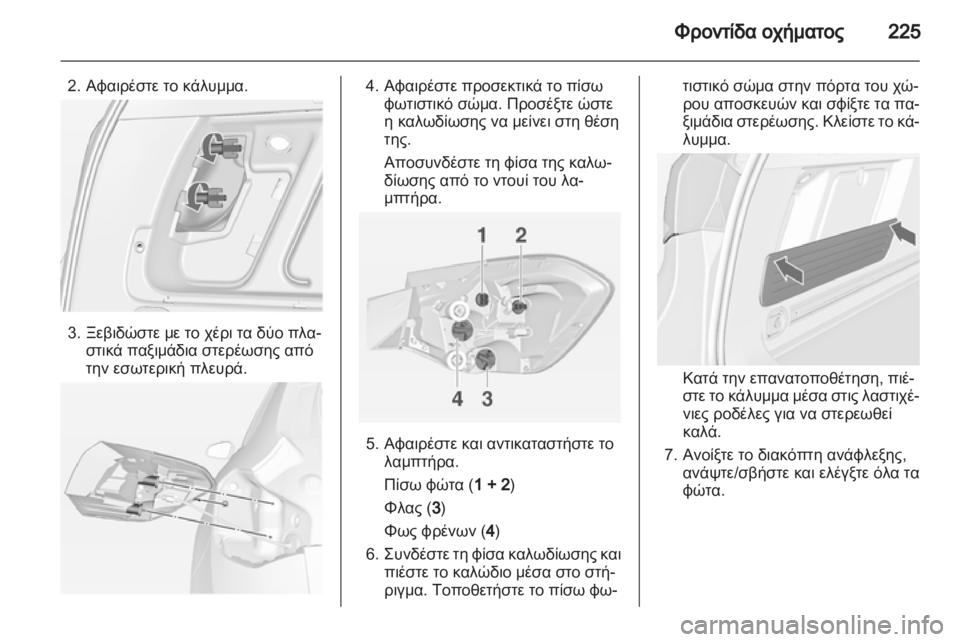 Φροντίδα οχήματος 225

2. Αφαιρέστε το κάλυμμα.

3. Ξεβιδώστε με το χέρι τα δύο πλαστικά παξιμάδια στερέωσης από την εσωτερική πλευρά.

4. Αφαιρέστε προσεκτικά το πίσω φωτιστικό σώμα. Προσέξτε ώστε η καλωδίωσης να μείνει στη θέση της.

Αποσυνδέστε τη φίσα της καλωδίωσης από το ντουί του λαμπτήρα.

1 2

4 3

5. Αφαιρέστε και αντικαταστήστε το λαμπτήρα.

Πίσω φώτα (1 + 2)

Φλας (3)

Φως φρένων (4)

6. Συνδέστε τη φίσα καλωδίωσης και πιέστε το καλώδιο μέσα στο στήριγμα. Τοποθετήστε το πίσω φωτιστικό σώμα στην πόρτα του χώρου αποσκευών και σφίξτε τα παξιμάδια στερέωσης. Κλείστε το κάλυμμα.

Κατά την επανατοποθέτηση, πιέστε το κάλυμμα μέσα στις λαστιχένιες ροδέλες για να στερεωθεί καλά.

7. Ανοίξτε το διακόπτη ανάφλεξης, ανάψτε/σβήστε και ελέγξτε όλα τα φώτα.

carmanualsonline.info