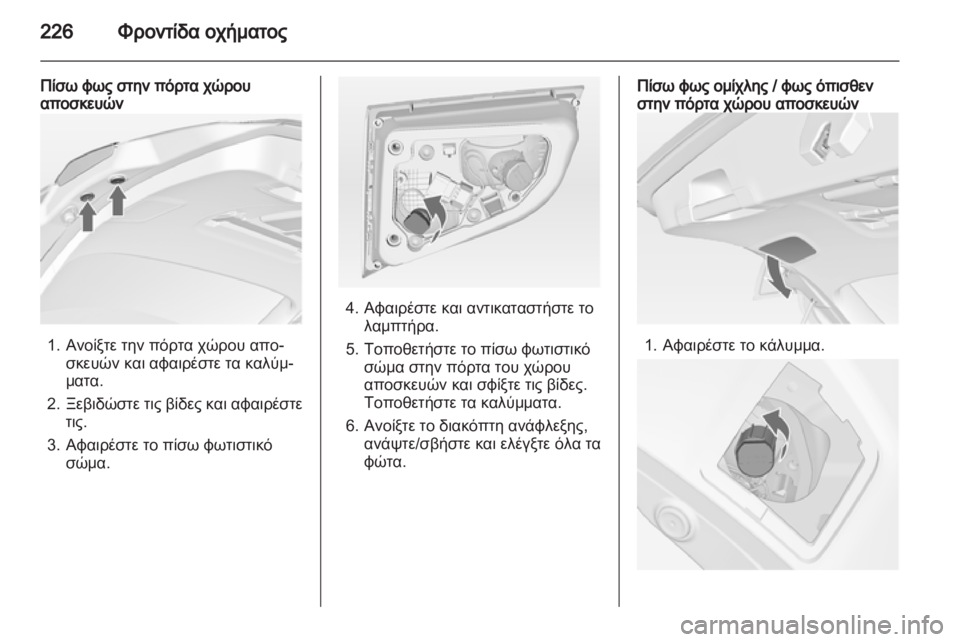 226 Φροντίδα οχήματος

Πίσω φως στην πόρτα χώρου αποσκευών

1. Ανοίξτε την πόρτα χώρου αποσκευών και αφαιρέστε τα καλύμματα.
2. Ξεβιδώστε τις βίδες και αφαιρέστε τις.
3. Αφαιρέστε το πίσω φωτιστικό σώμα.

4. Αφαιρέστε και αντικαταστήστε το λαμπτήρα.
5. Τοποθετήστε το πίσω φωτιστικό σώμα στην πόρτα του χώρου αποσκευών και σφίξτε τις βίδες. Τοποθετήστε τα καλύμματα.
6. Ανοίξτε το διακόπτη ανάφλεξης, ανάψτε/σβήστε και ελέγξτε όλα τα φώτα.

Πίσω φως ομίχλης / φως όπισθεν στην πόρτα χώρου αποσκευών

1. Αφαιρέστε το κάλυμμα.

carmanualsonline.info